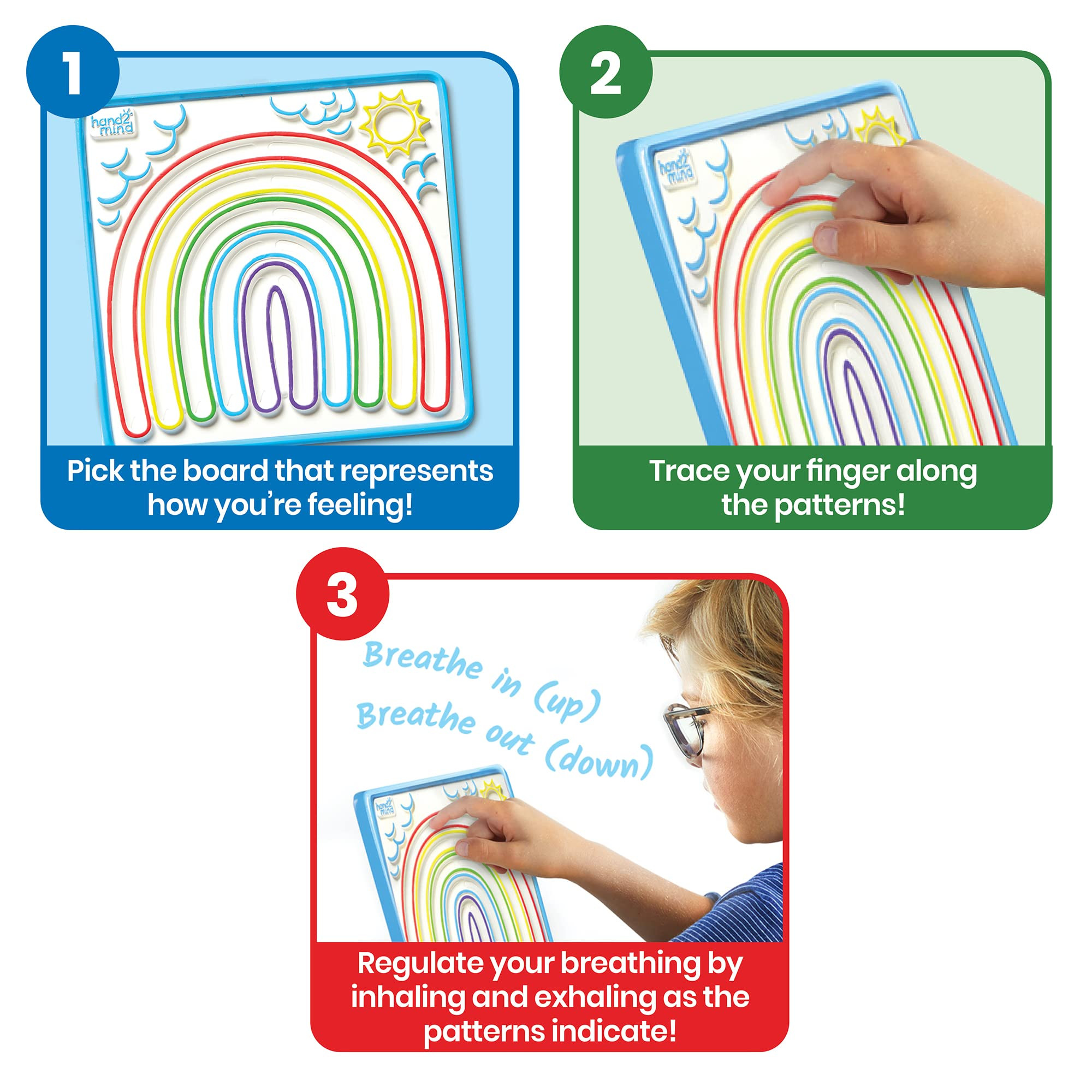 1

hand2mind

Pick the board that represents how you're feeling!

2

hand2mind

Trace your finger along the patterns!

3

Breathe in (up)
Breathe out (down)

hand2mind

Regulate your breathing by inhaling and exhaling as the patterns indicate!