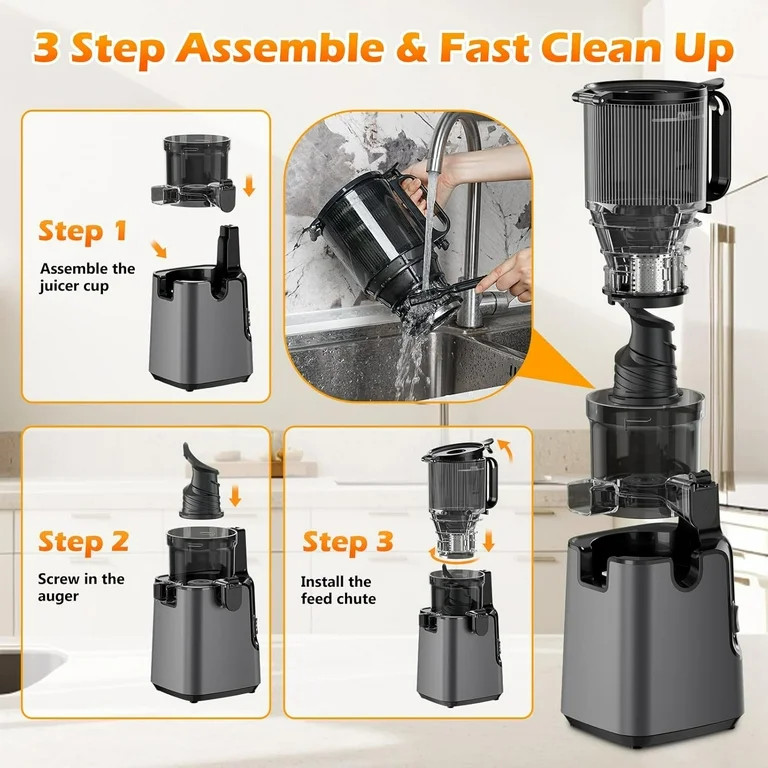 3 Step Assemble & Fast Clean Up

Step 1

Assemble the juicer cup

Step 2

Screw in the auger

Step 3

Install the feed chute