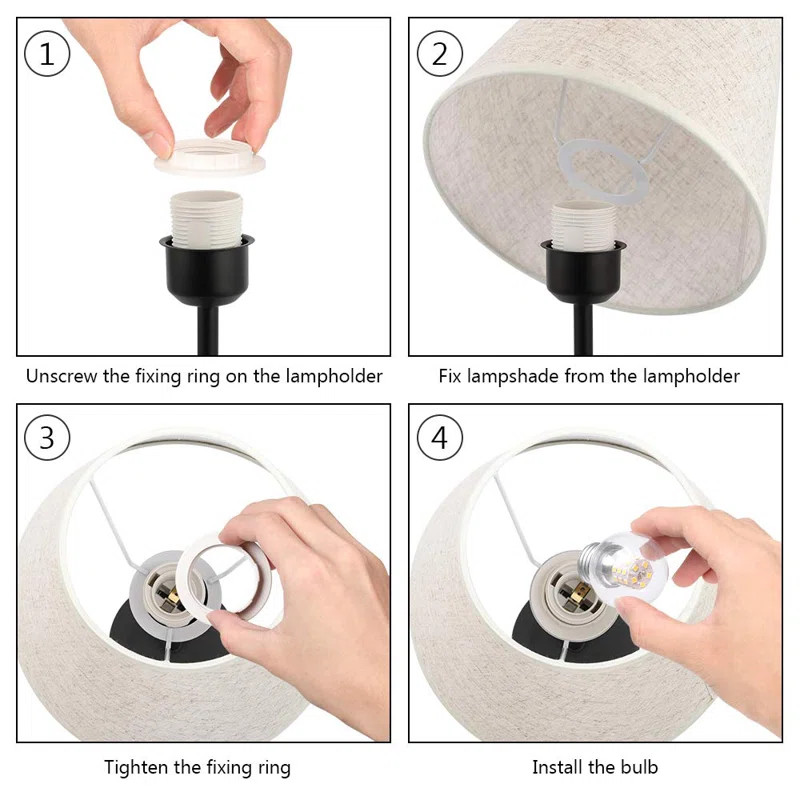 1

Unscrew the fixing ring on the lampholder

2

Fix lampshade from the lampholder

3

Tighten the fixing ring

4

Install the bulb