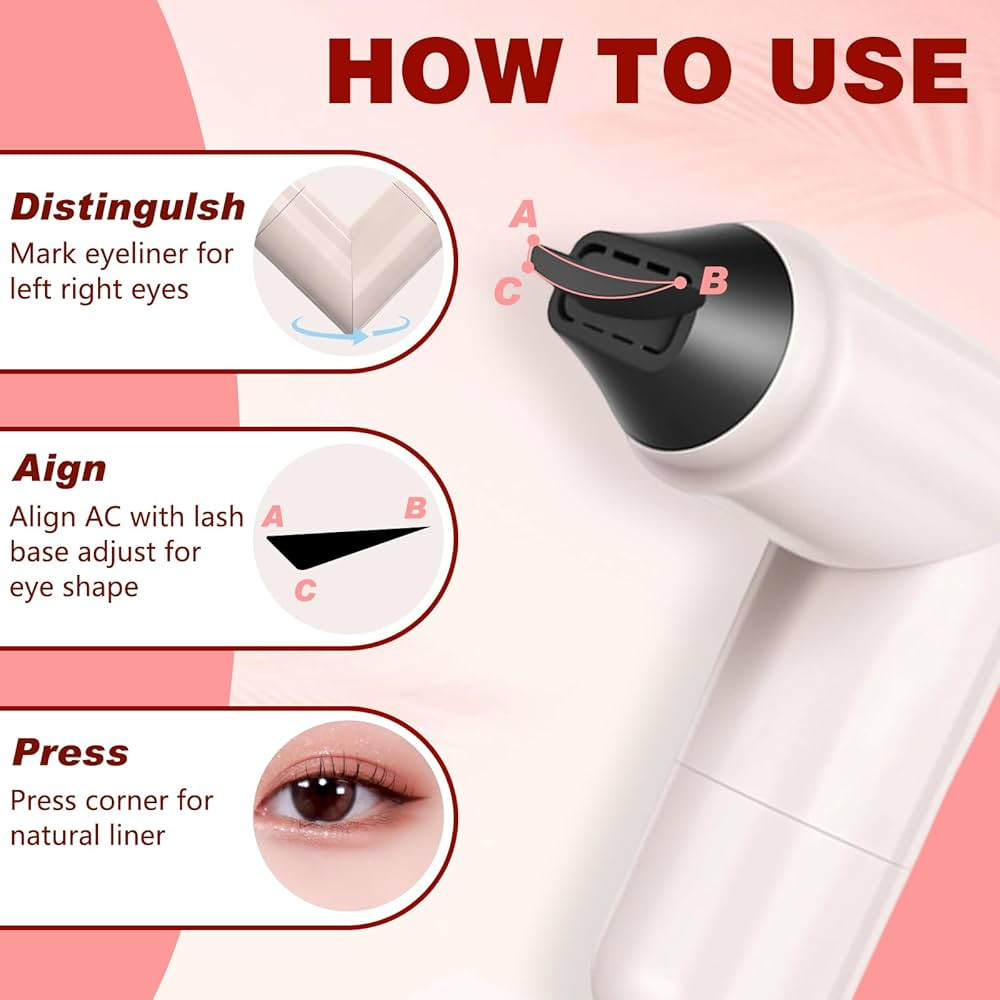 HOW TO USE

Distingulsh
Mark eyeliner for left right eyes

A
C
B

Aign
Align AC with lash base adjust for eye shape

A
B
C

Press
Press corner for natural liner