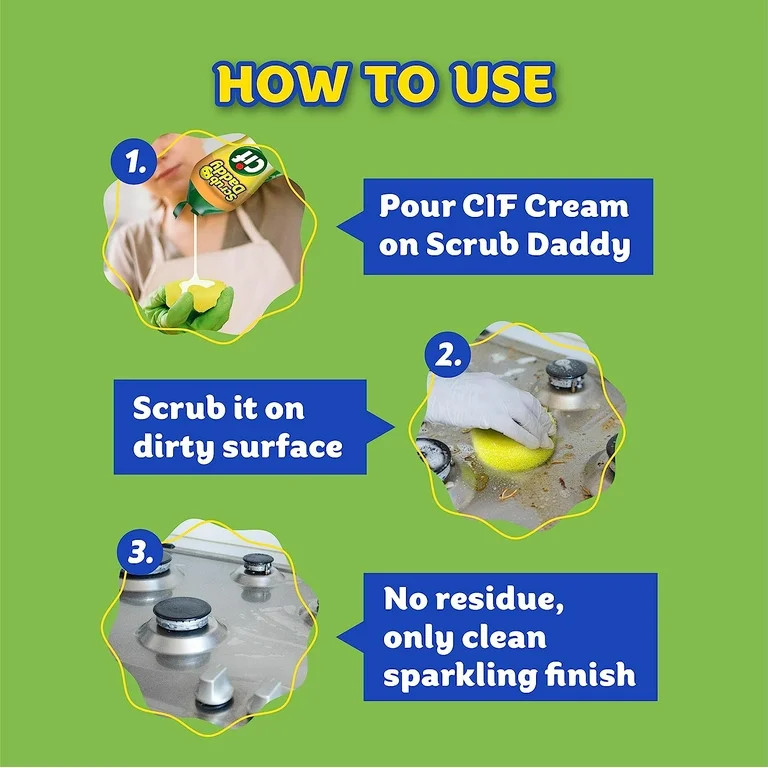 HOW TO USE

1.

Cif

Scrub Daddy

Pour CIF Cream on Scrub Daddy

2.

Scrub it on dirty surface

3.

No residue, only clean sparkling finish