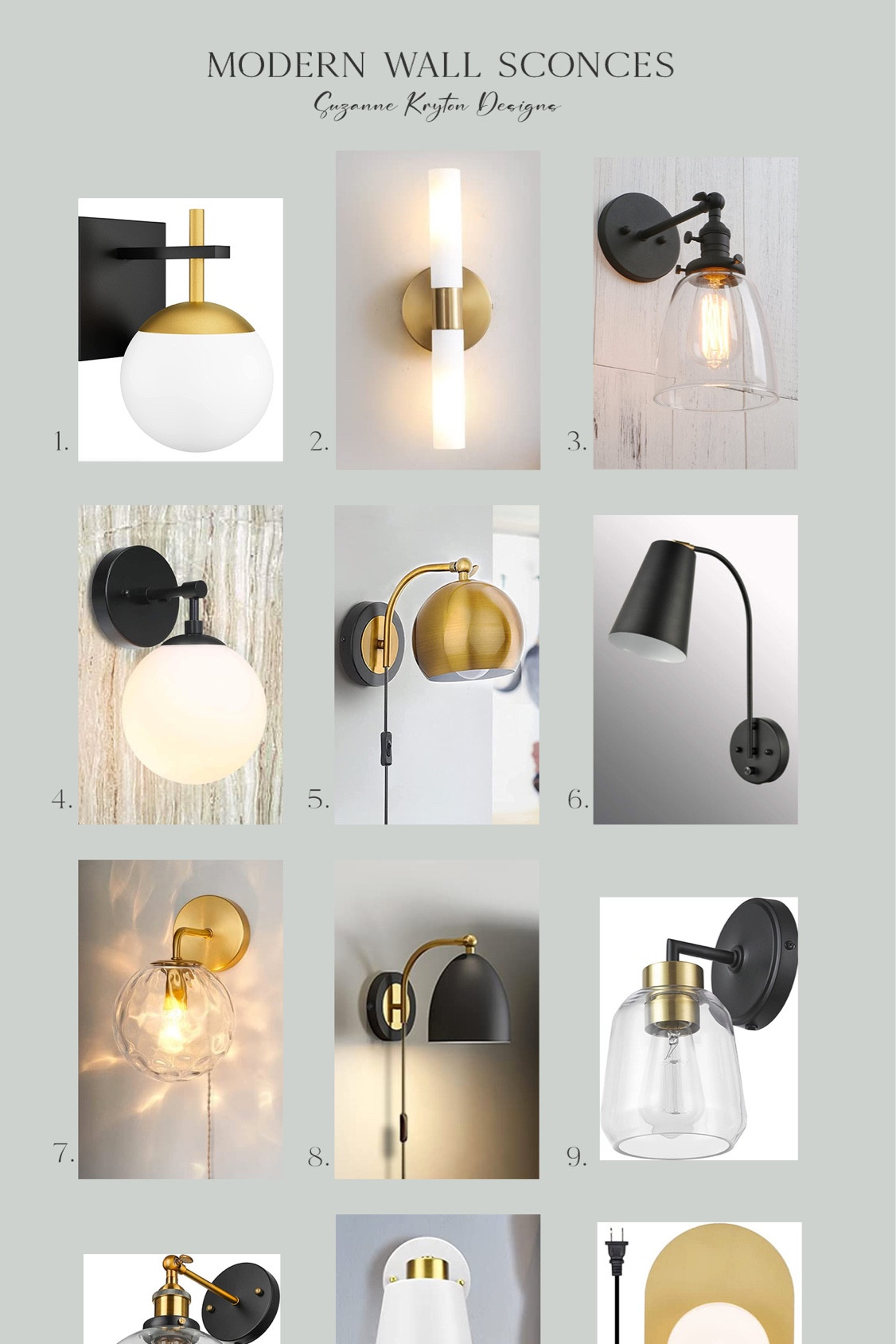 MODERN WALL SCONCES
Suzanne Kryton Designs

1.

2.

3.

4.

5.

6.

7.

8.

9.