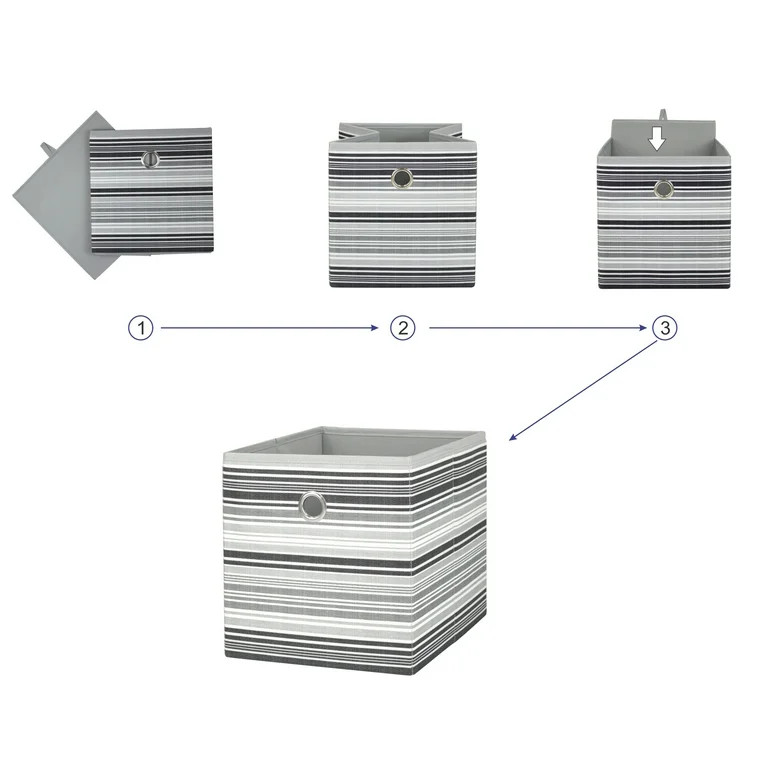 1
2
3