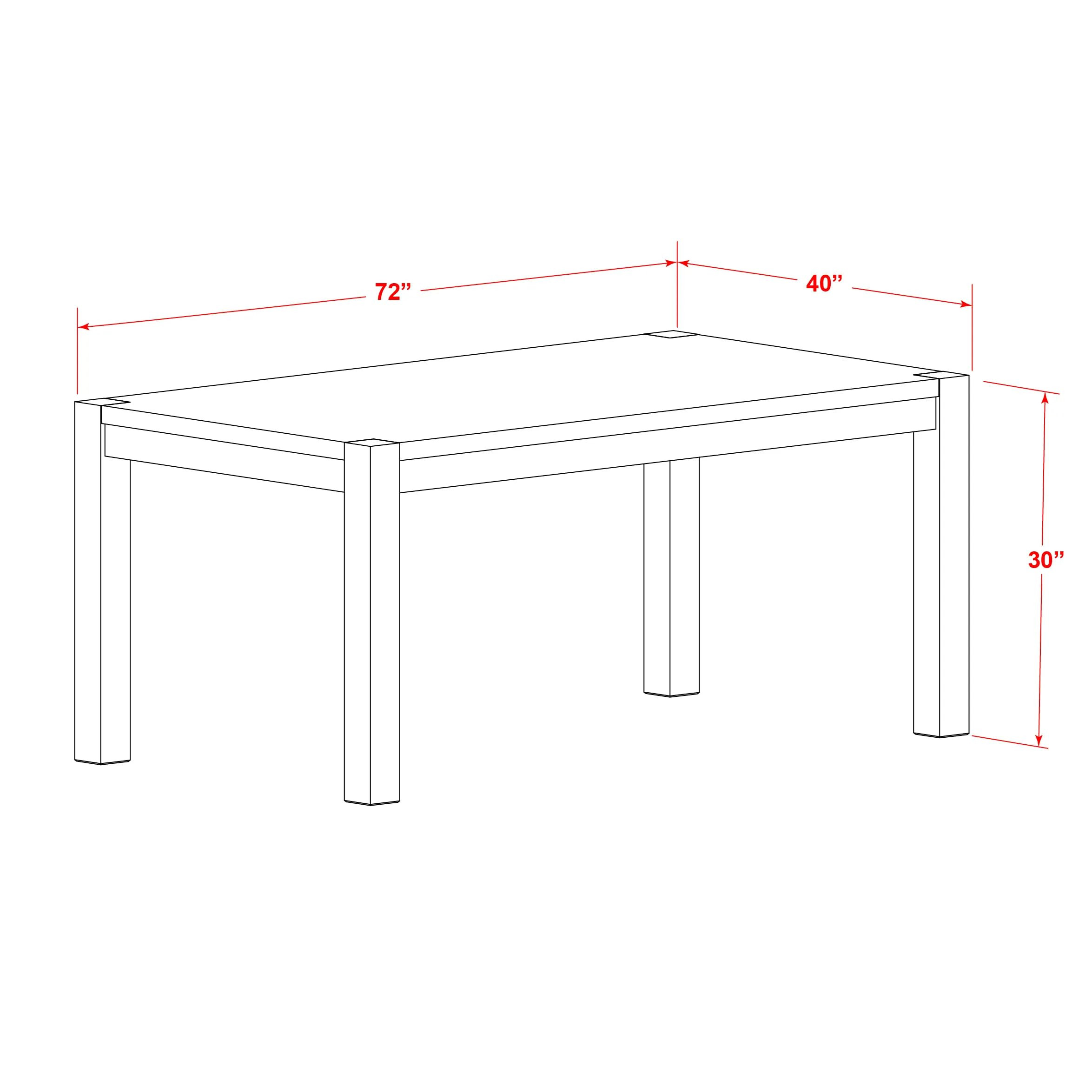 72”

40”

30”