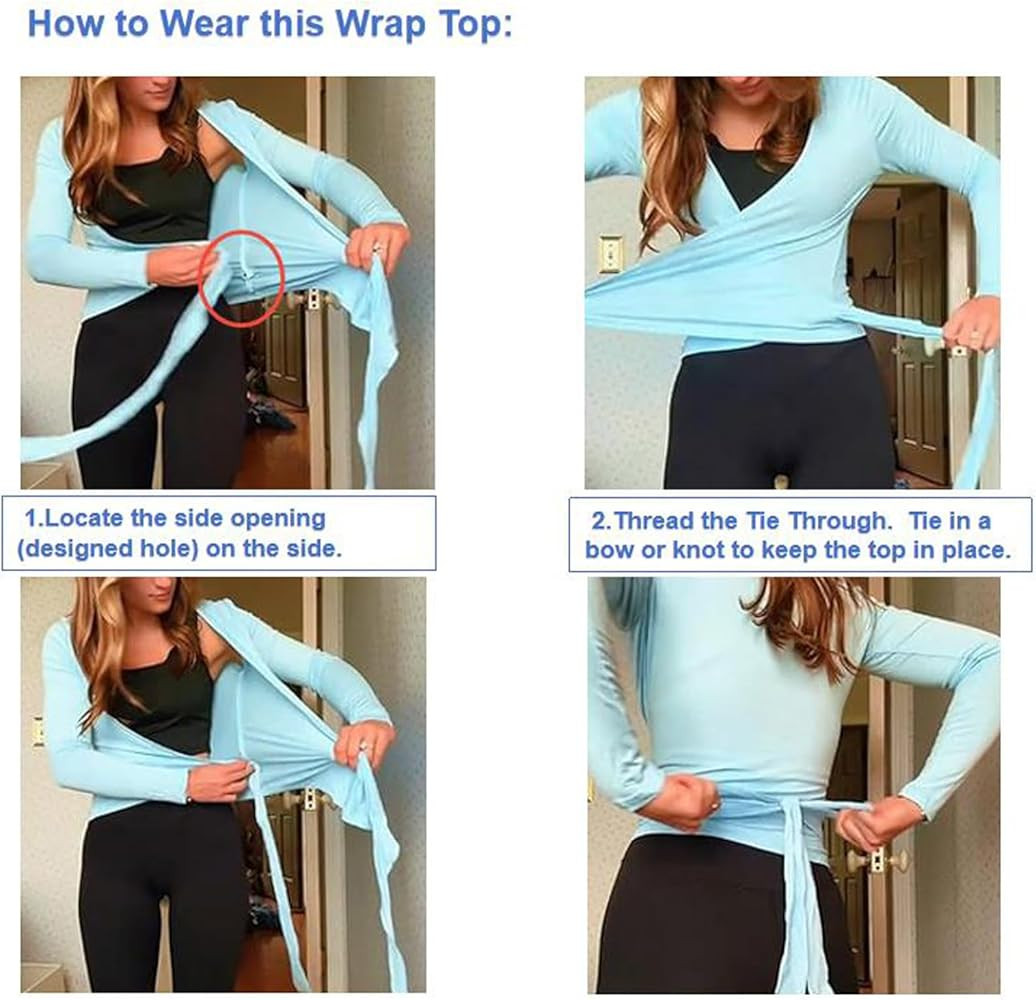 How to Wear this Wrap Top:

1.Locate the side opening (designed hole) on the side.

2.Thread the Tie Through. Tie in a bow or knot to keep the top in place.