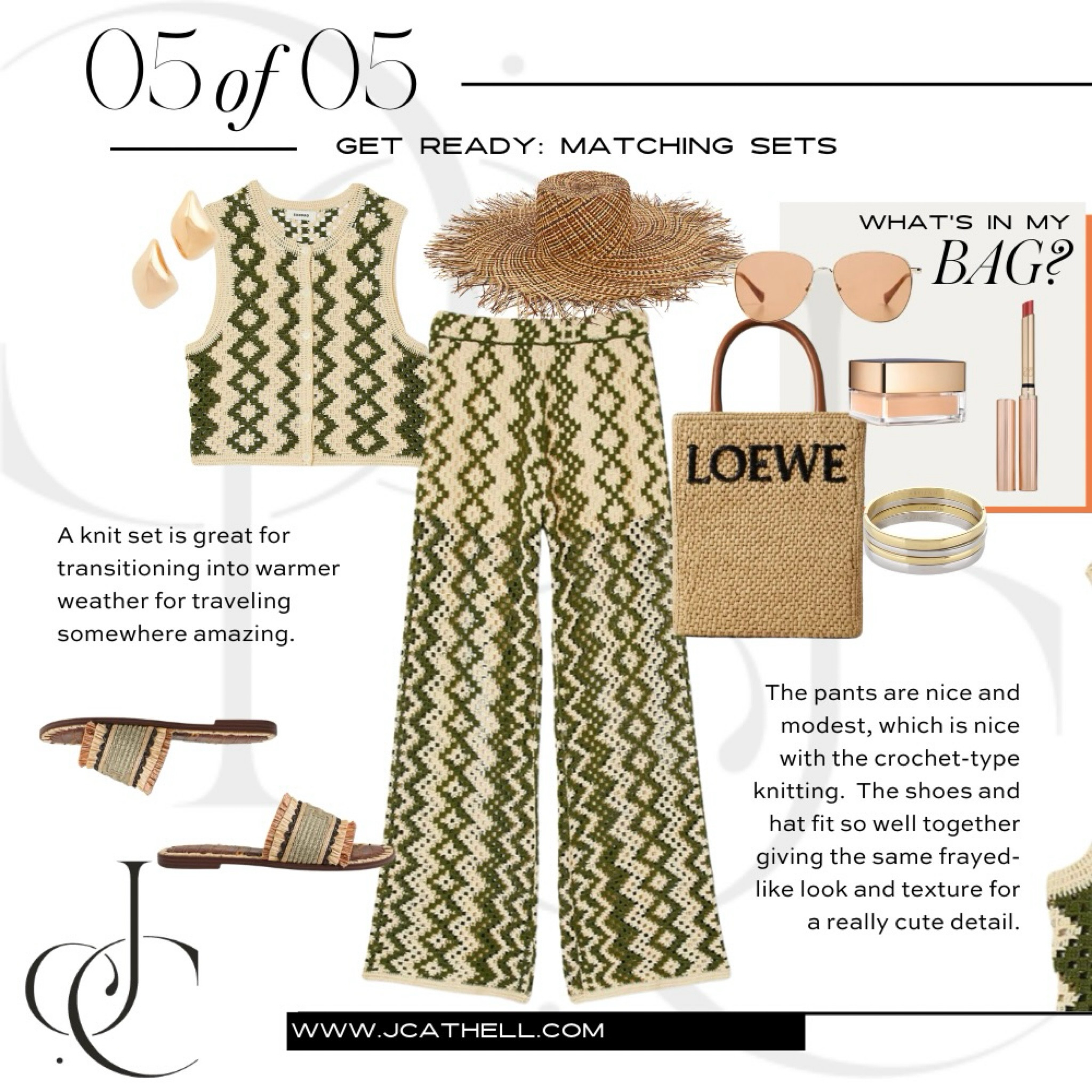 05 of 05

GET READY: MATCHING SETS

WHAT'S IN MY BAG?

LOEWE

A knit set is great for transitioning into warmer weather for traveling somewhere amazing.

The pants are nice and modest, which is nice with the crochet-type knitting. The shoes and hat fit so well together giving the same frayed-like look and texture for a really cute detail.

JC

WWW.JCATHELL.COM