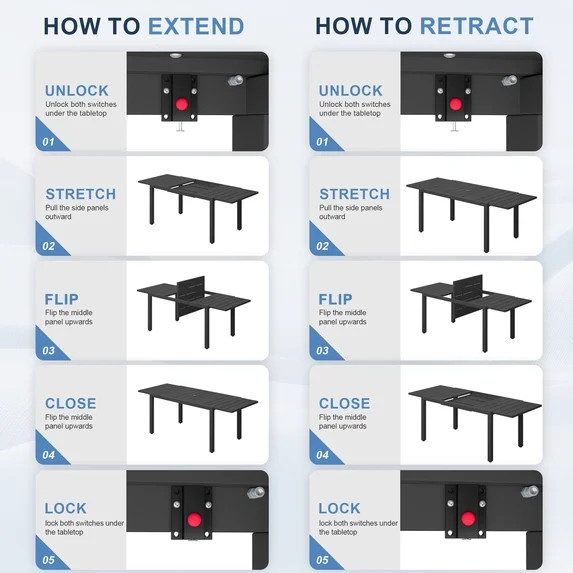 HOW TO EXTEND

UNLOCK
Unlock both switches under the tabletop
01

STRETCH
Pull the side panels outward
02

FLIP
Flip the middle panel upwards
03

CLOSE
Flip the middle panel upwards
04

LOCK
lock both switches under the tabletop
05

HOW TO RETRACT

UNLOCK
Unlock both switches under the tabletop
01

STRETCH
Pull the side panels outward
02

FLIP
Flip the middle panel upwards
03

CLOSE
Flip the middle panel upwards
04

LOCK
lock both switches under the tabletop
05