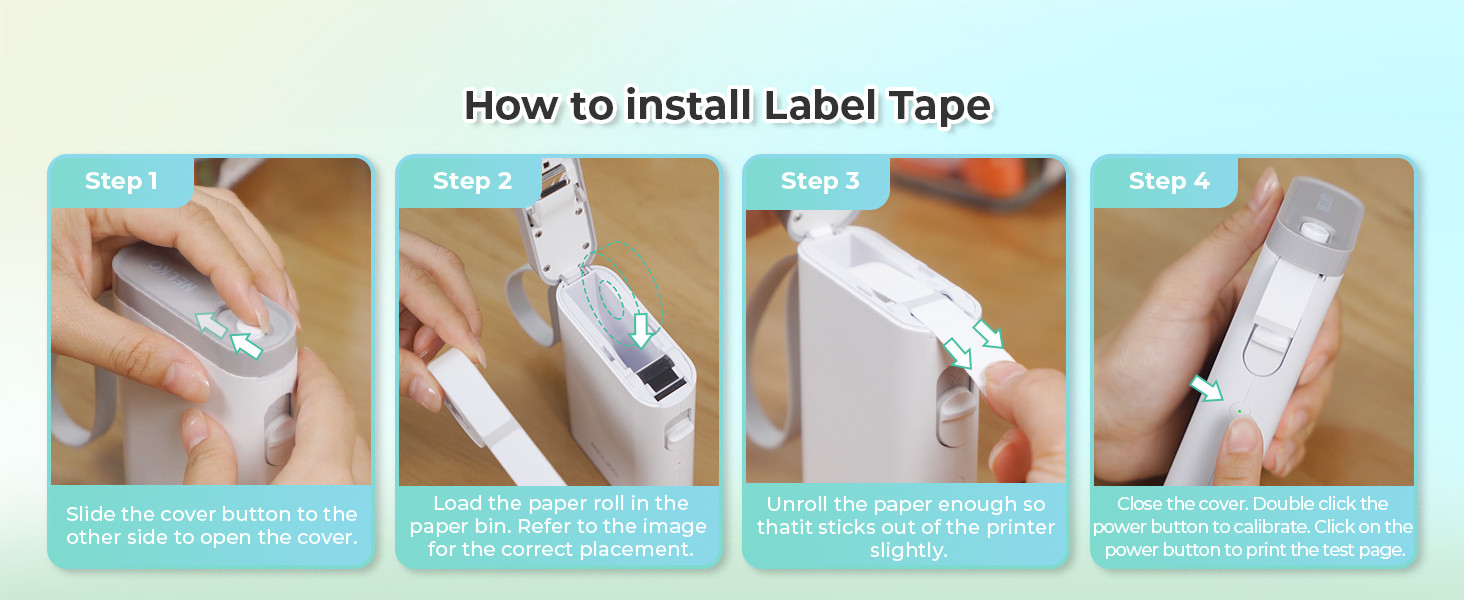 How to install Label Tape

Step 1

Slide the cover button to the other side to open the cover.

Step 2

Load the paper roll in the paper bin. Refer to the image for the correct placement.

Step 3

Unroll the paper enough so thatit sticks out of the printer slightly.

Step 4

Close the cover. Double click the power button to calibrate. Click on the power button to print the test page.