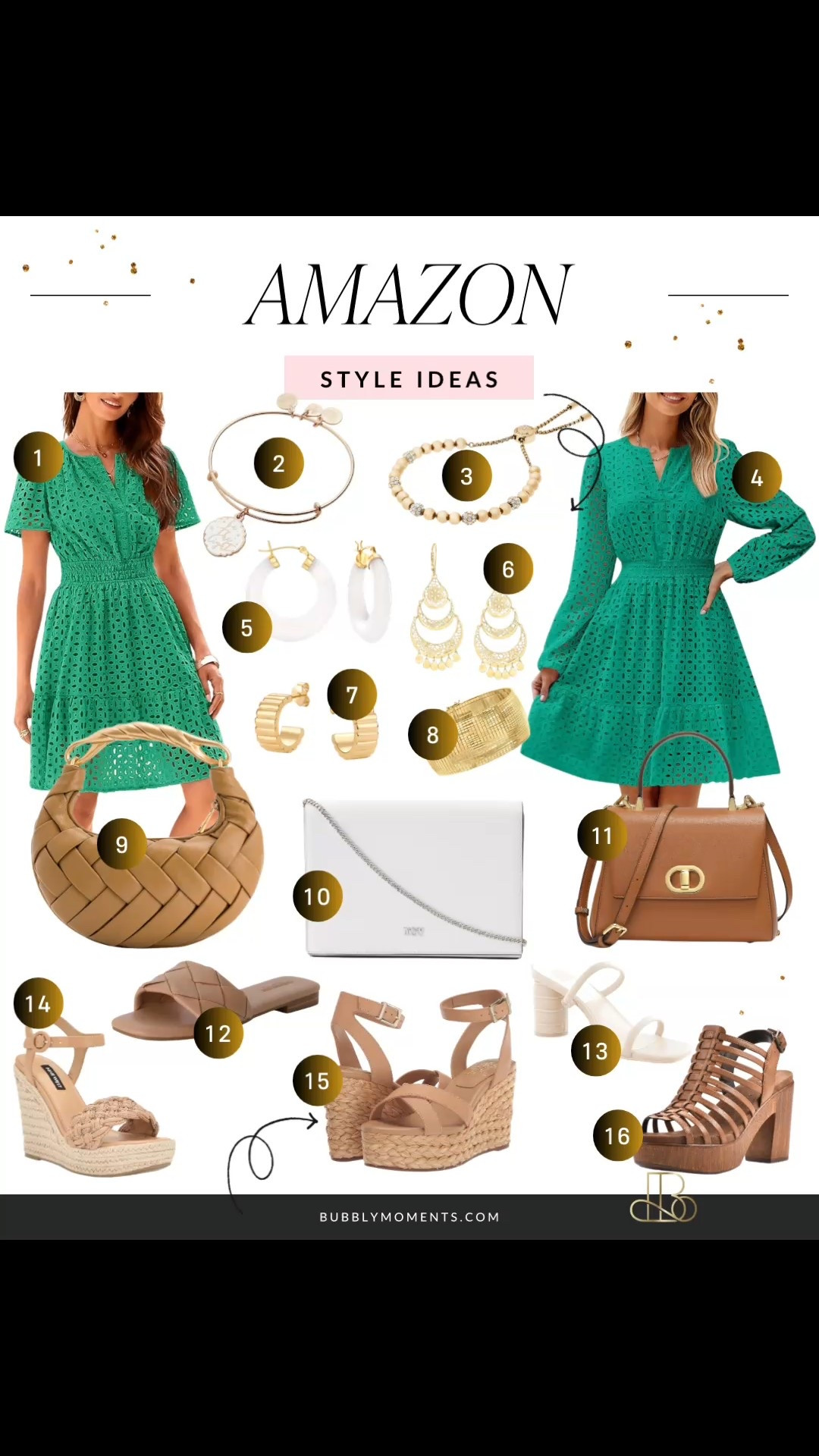 AMAZON

STYLE IDEAS

1

2

3

4

5

6

7

8

9

10

11

14

12

15

13

16

BUBBLYMOMENTS.COM