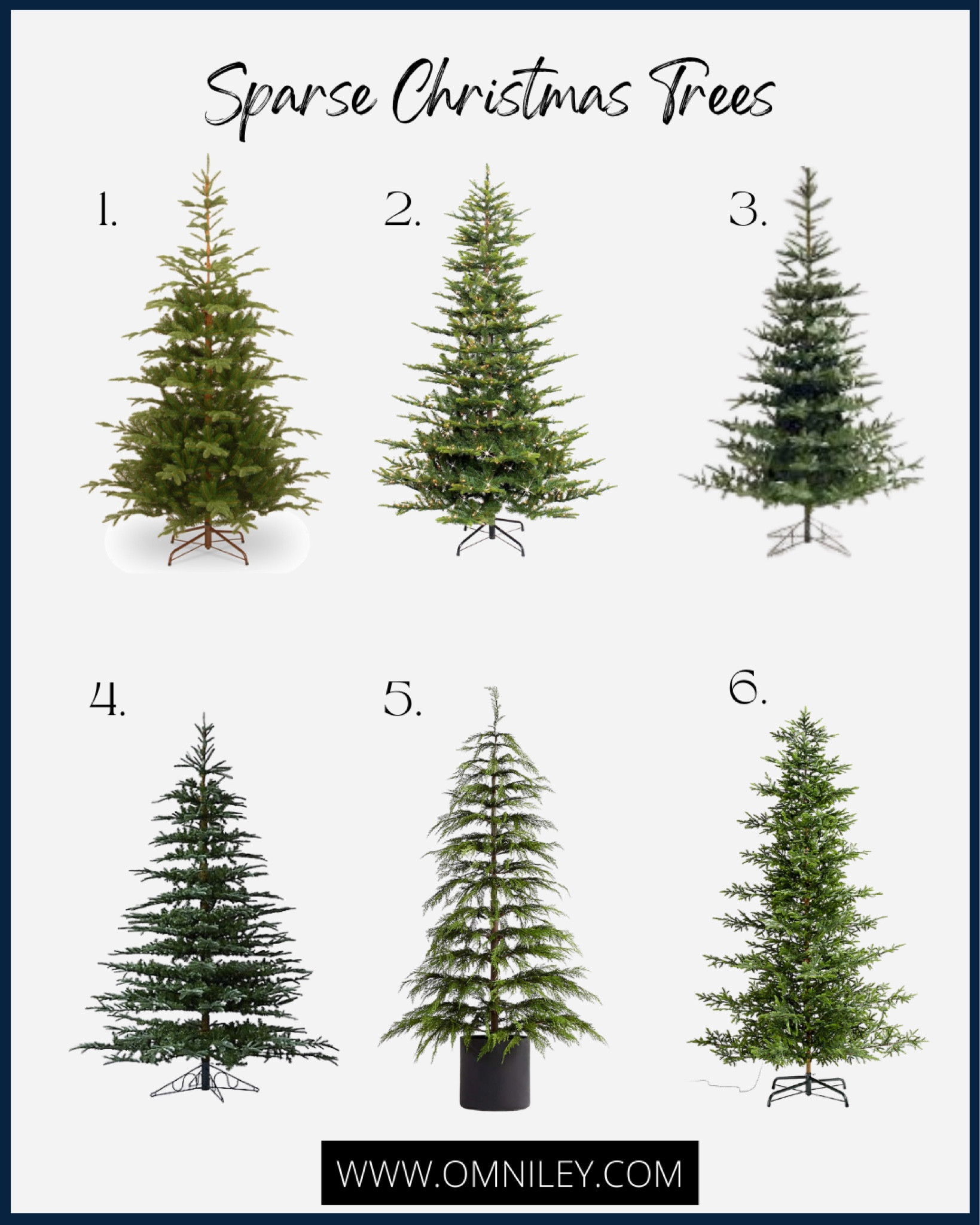 Sparse Christmas Trees

1.

2.

3.

4.

5.

6.

WWW.OMNILEY.COM