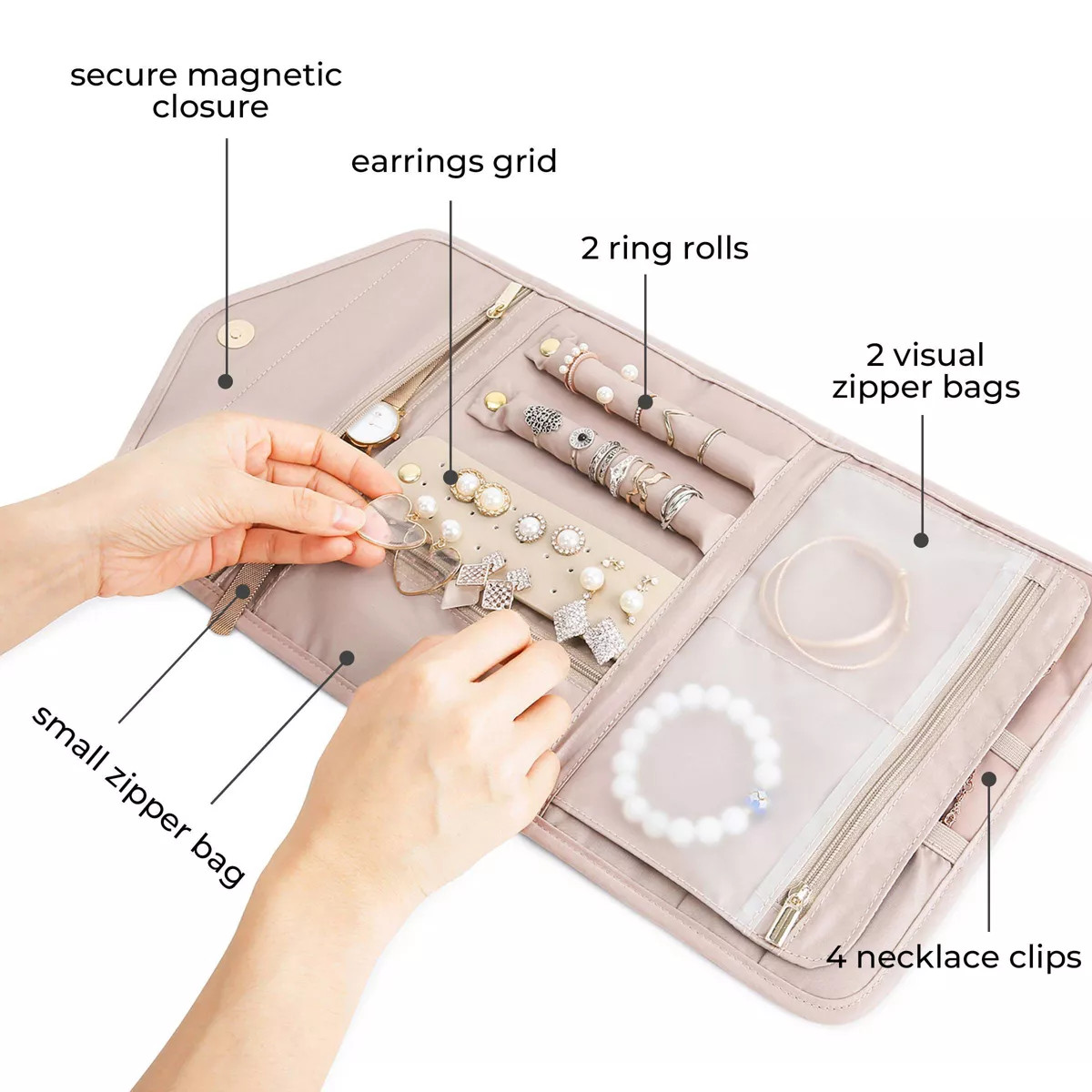 secure magnetic closure

earrings grid

2 ring rolls

2 visual zipper bags

small zipper bag

4 necklace clips