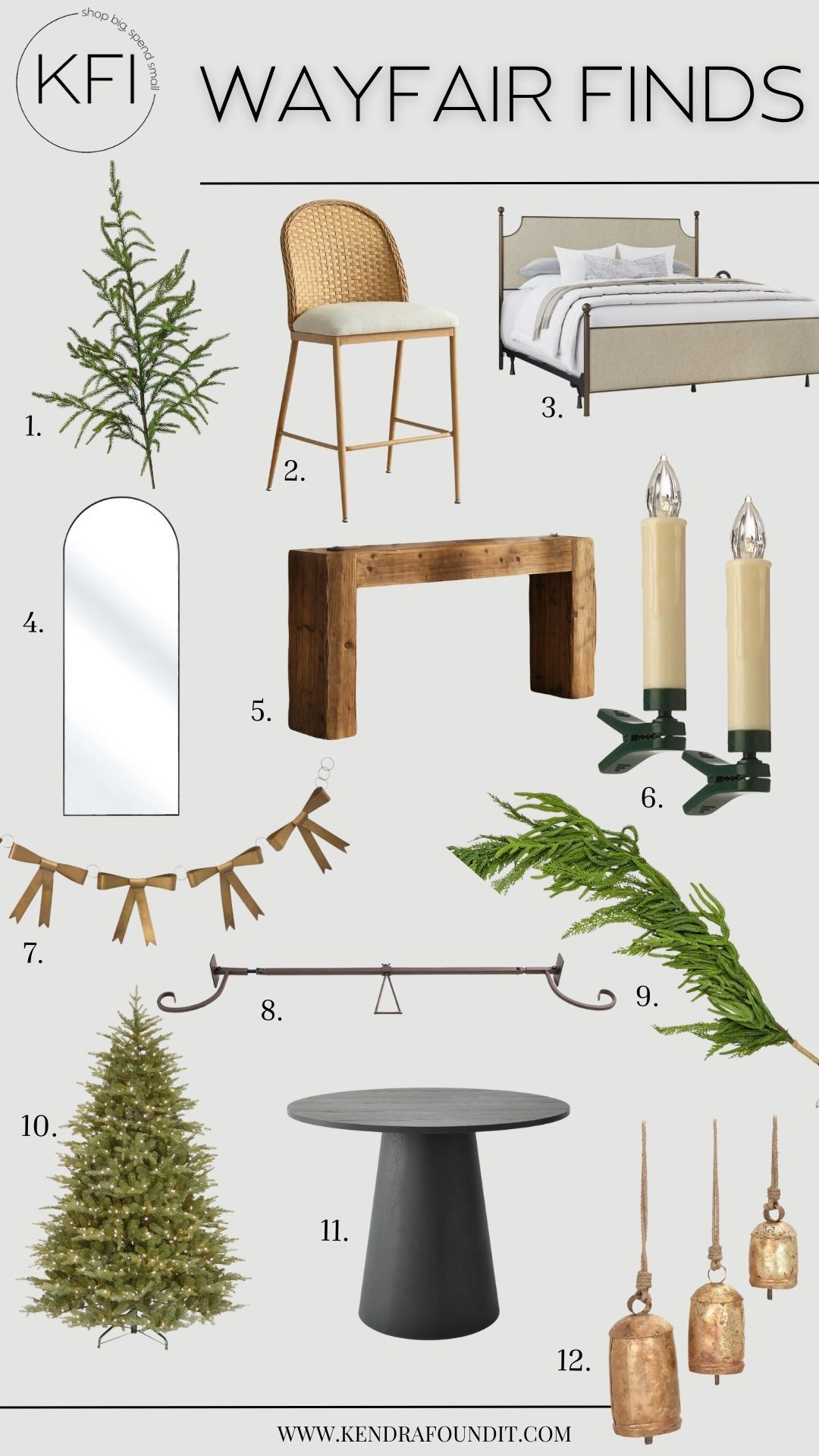 shop big spend small
KFI

WAYFAIR FINDS

1.

2.

3.

4.

5.

6.

7.

8.

9.

10.

11.

12.

WWW.KENDRAFOUNDIT.COM