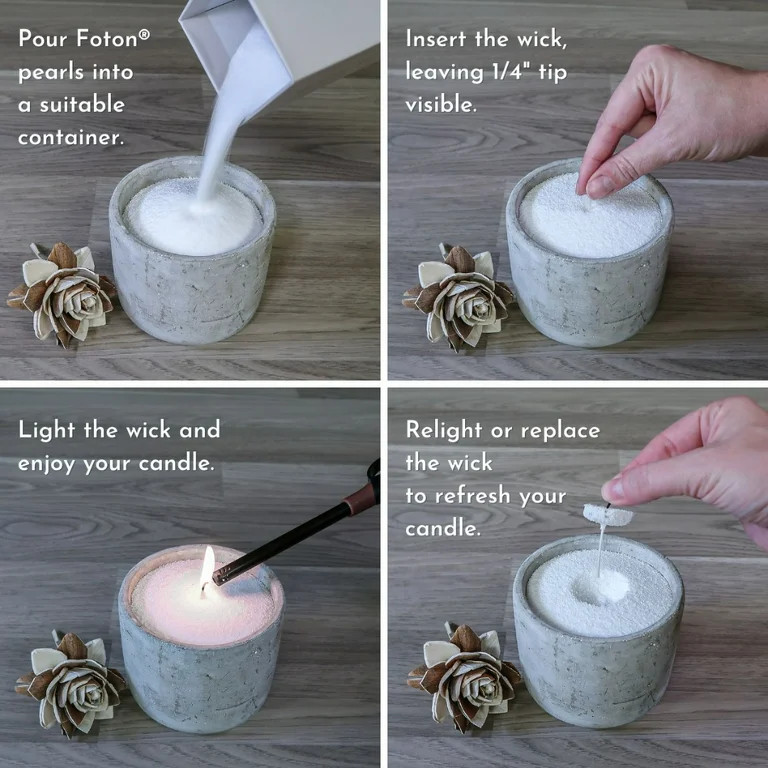 Pour Foton® pearls into a suitable container.

Insert the wick, leaving 1/4" tip visible.

Light the wick and enjoy your candle.

Relight or replace the wick to refresh your candle.