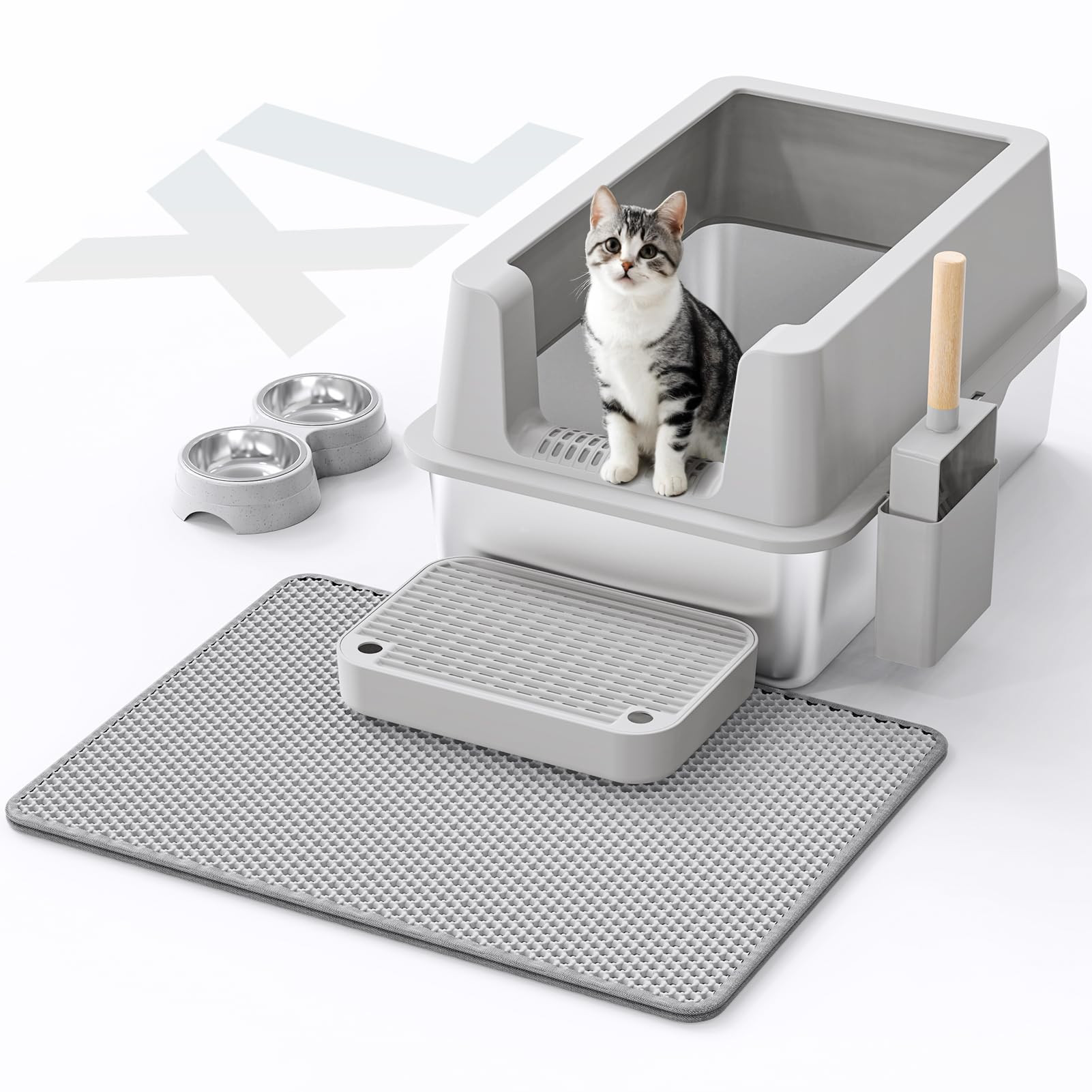 XL