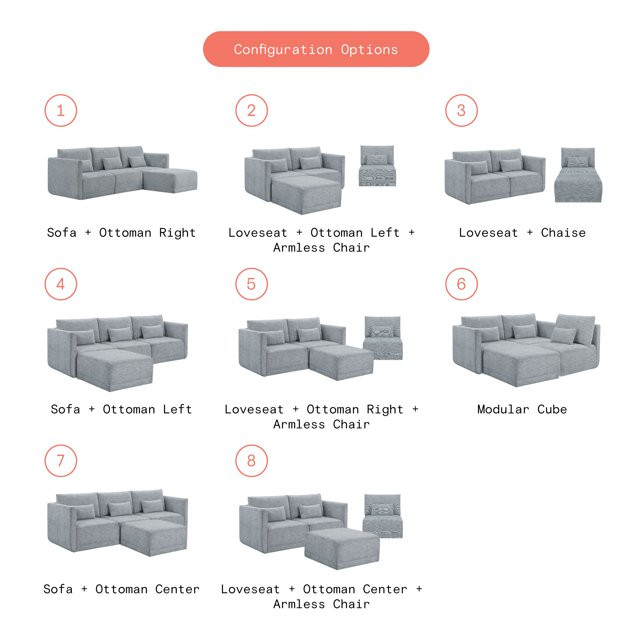 Configuration Options

1

Sofa + Ottoman Right

2

Loveseat + Ottoman Left + Armless Chair

3

Loveseat + Chaise

4

Sofa + Ottoman Left

5

Loveseat + Ottoman Right + Armless Chair

6

Modular Cube

7

Sofa + Ottoman Center

8

Loveseat + Ottoman Center + Armless Chair