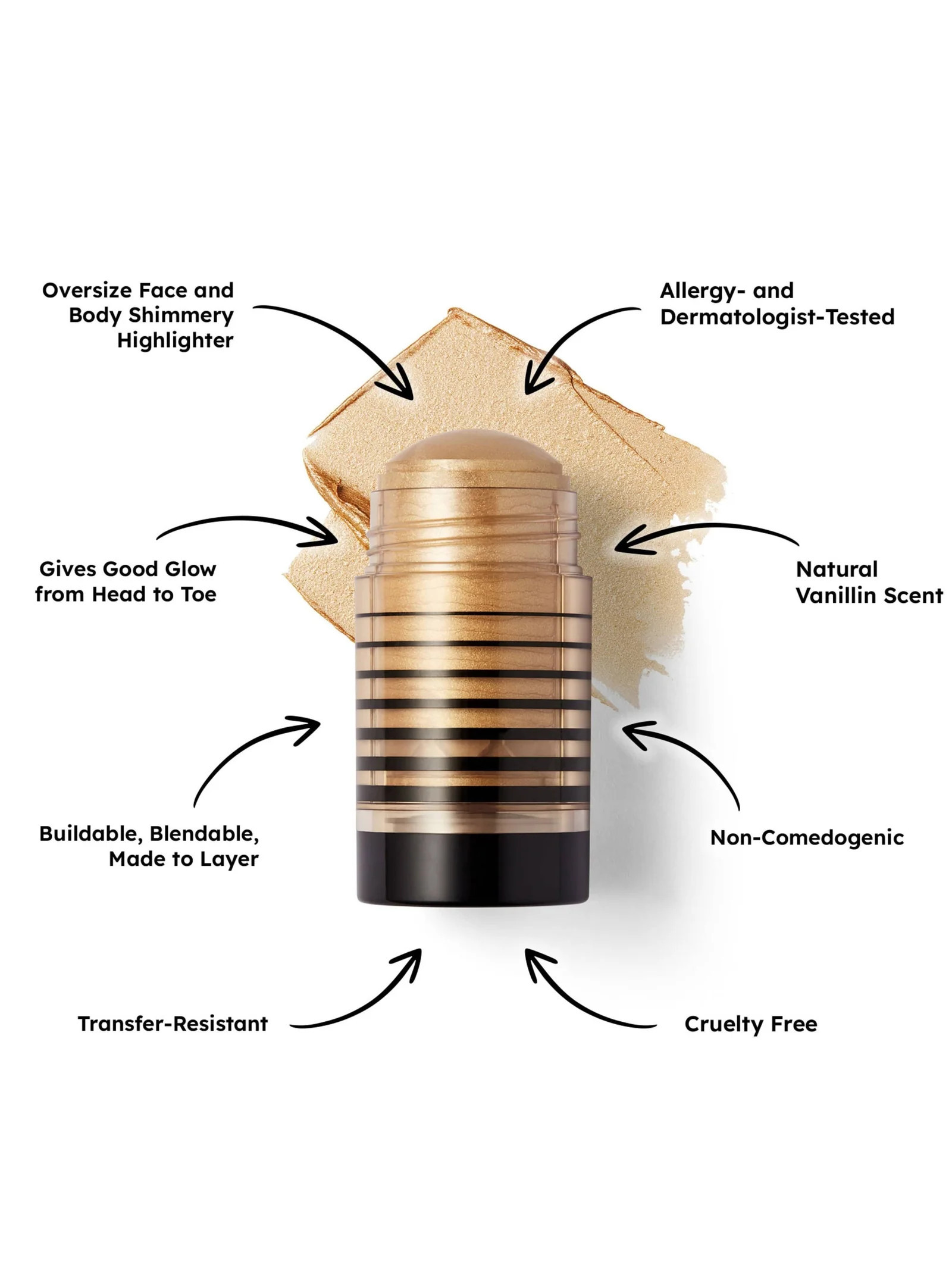 Oversize Face and Body Shimmery Highlighter

Allergy- and Dermatologist-Tested

Gives Good Glow from Head to Toe

Natural Vanillin Scent

Buildable, Blendable, Made to Layer

Non-Comedogenic

Transfer-Resistant

Cruelty Free