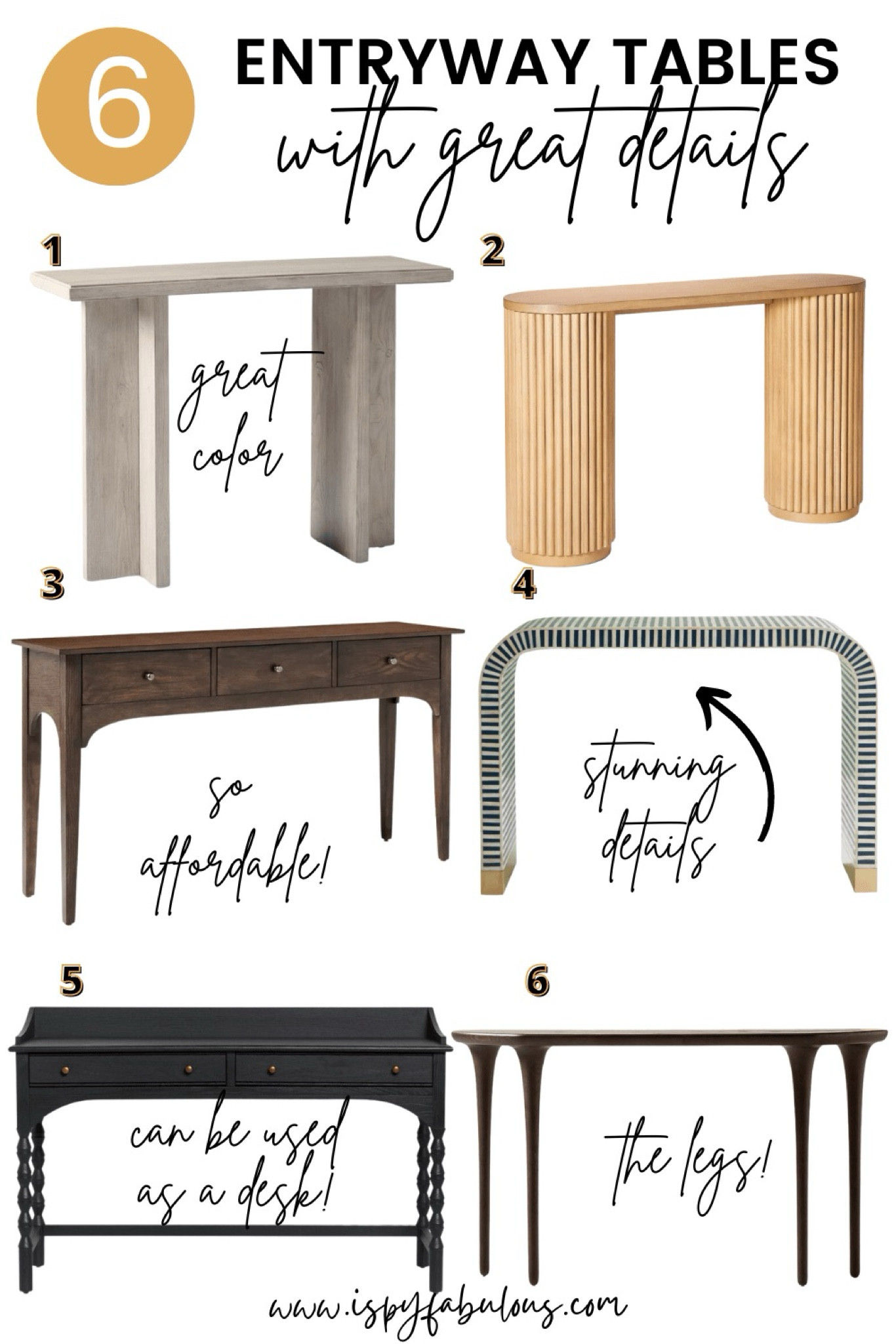 6 ENTRYWAY TABLES
with great details

1

great color

2

3

so affordable!

4

stunning details

5

can be used as a desk!

6

the legs!

www.ispyfabulous.com