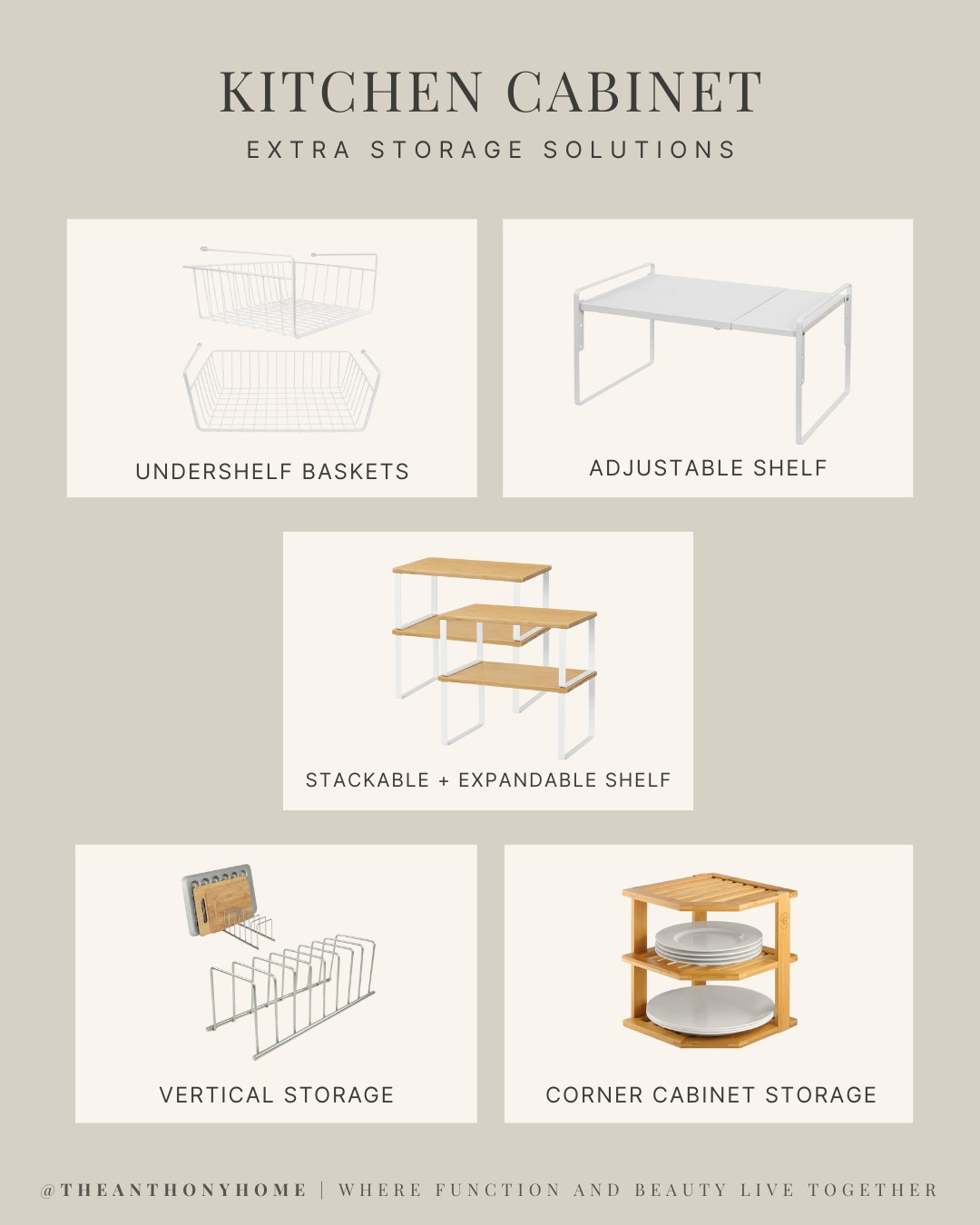 KITCHEN CABINET

EXTRA STORAGE SOLUTIONS

UNDERSHELF BASKETS

ADJUSTABLE SHELF

STACKABLE + EXPANDABLE SHELF

VERTICAL STORAGE

CORNER CABINET STORAGE

@THEANTHONYHOME | WHERE FUNCTION AND BEAUTY LIVE TOGETHER