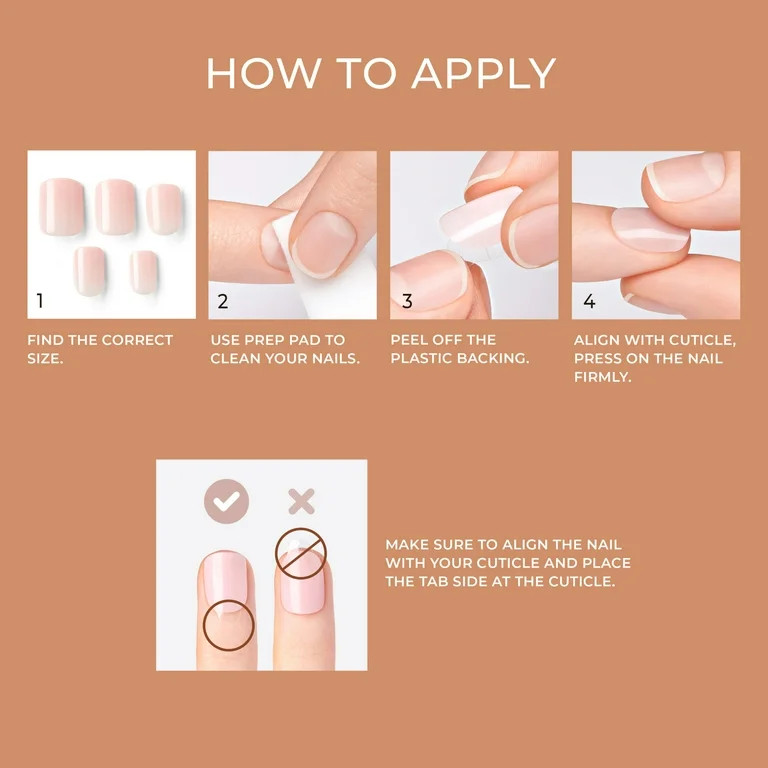 HOW TO APPLY

1

FIND THE CORRECT SIZE.

2

USE PREP PAD TO CLEAN YOUR NAILS.

3

PEEL OFF THE PLASTIC BACKING.

4

ALIGN WITH CUTICLE, PRESS ON THE NAIL FIRMLY.

MAKE SURE TO ALIGN THE NAIL WITH YOUR CUTICLE AND PLACE THE TAB SIDE AT THE CUTICLE.