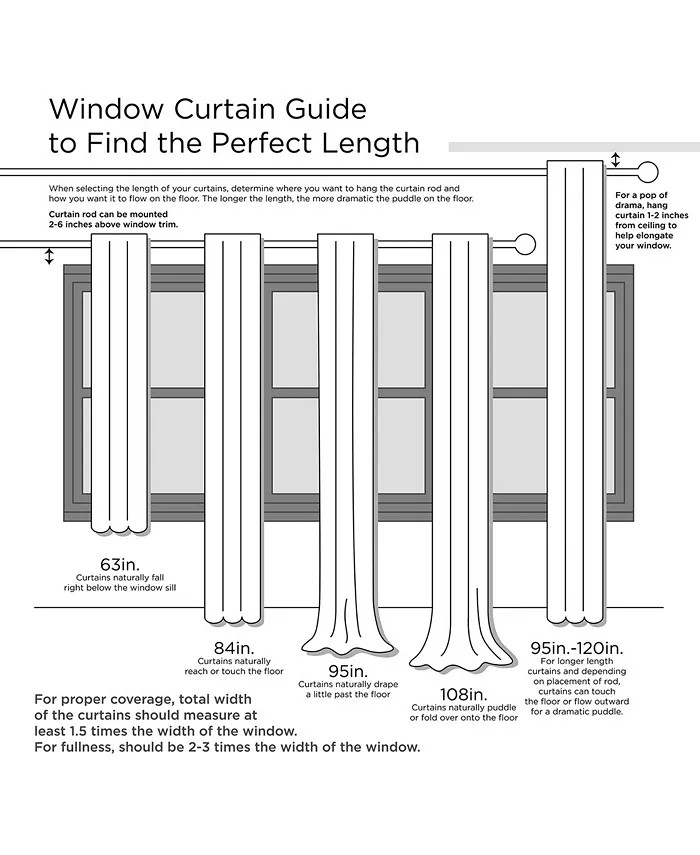 Window Curtain Guide to Find the Perfect Length

When selecting the length of your curtains, determine where you want to hang the curtain rod and how you want it to flow on the floor. The longer the length, the more dramatic the puddle on the floor.

Curtain rod can be mounted 2-6 inches above window trim.

For a pop of drama, hang curtain 1-2 inches from ceiling to help elongate your window.

63in.
Curtains naturally fall right below the window sill

84in.
Curtains naturally reach or touch the floor

95in.
Curtains naturally drape a little past the floor

108in.
Curtains naturally puddle or fold over onto the floor

95in.-120in.
For longer length curtains and depending on placement of rod, curtains can touch the floor or flow outward for a dramatic puddle.

For proper coverage, total width of the curtains should measure at least 1.5 times the width of the window.
For fullness, should be 2-3 times the width of the window.