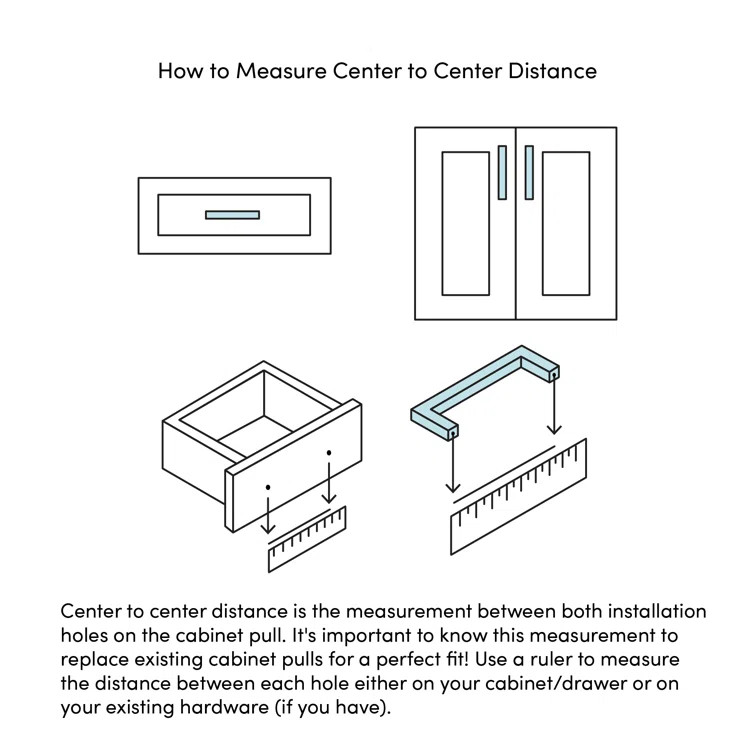 How to Measure Center to Center Distance

Center to center distance is the measurement between both installation holes on the cabinet pull. It's important to know this measurement to replace existing cabinet pulls for a perfect fit! Use a ruler to measure the distance between each hole either on your cabinet/drawer or on your existing hardware (if you have).