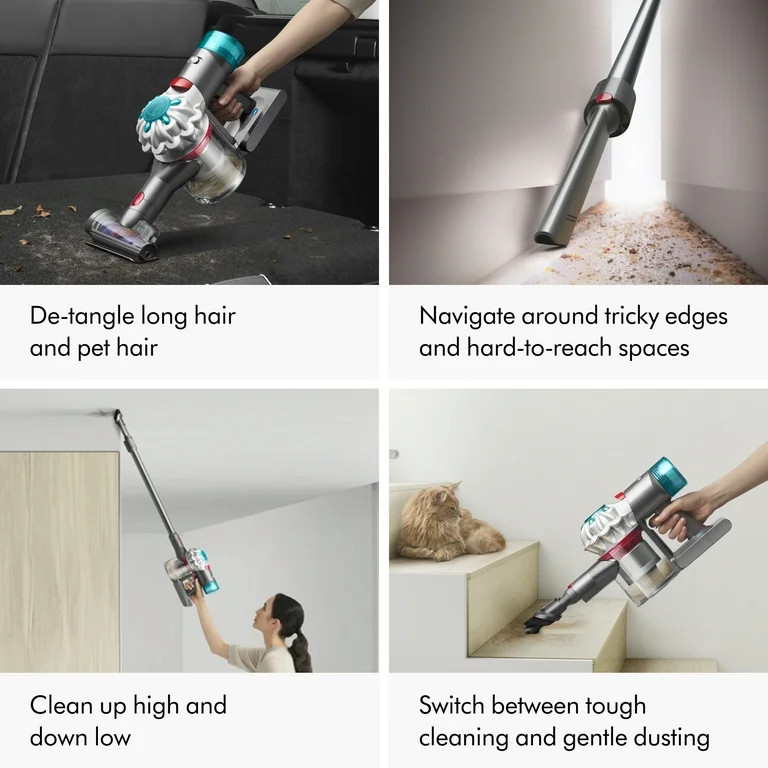 De-tangle long hair and pet hair

Navigate around tricky edges and hard-to-reach spaces

Clean up high and down low

Switch between tough cleaning and gentle dusting