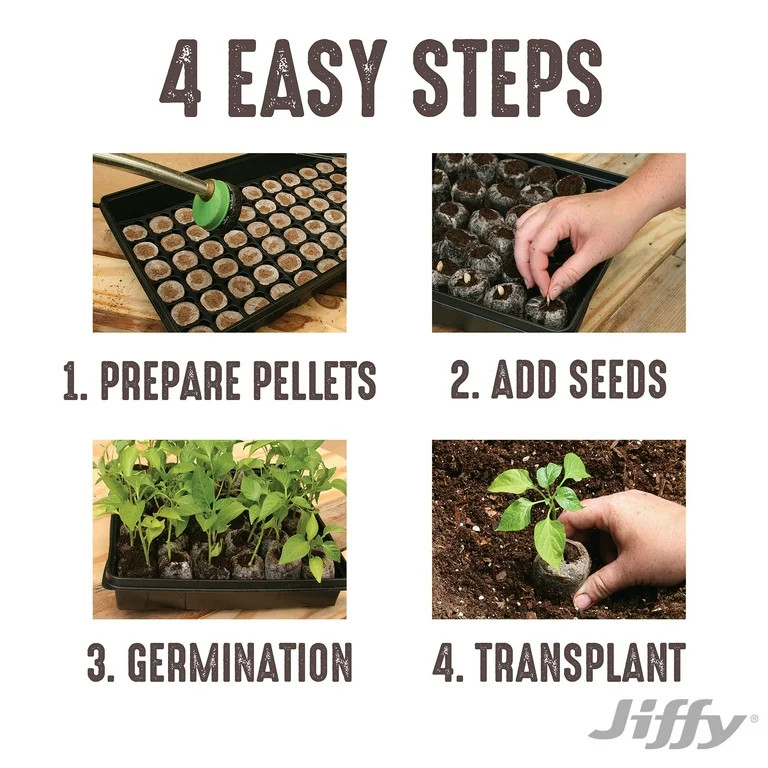 4 EASY STEPS

1. PREPARE PELLETS

2. ADD SEEDS

3. GERMINATION

4. TRANSPLANT

Jiffy®