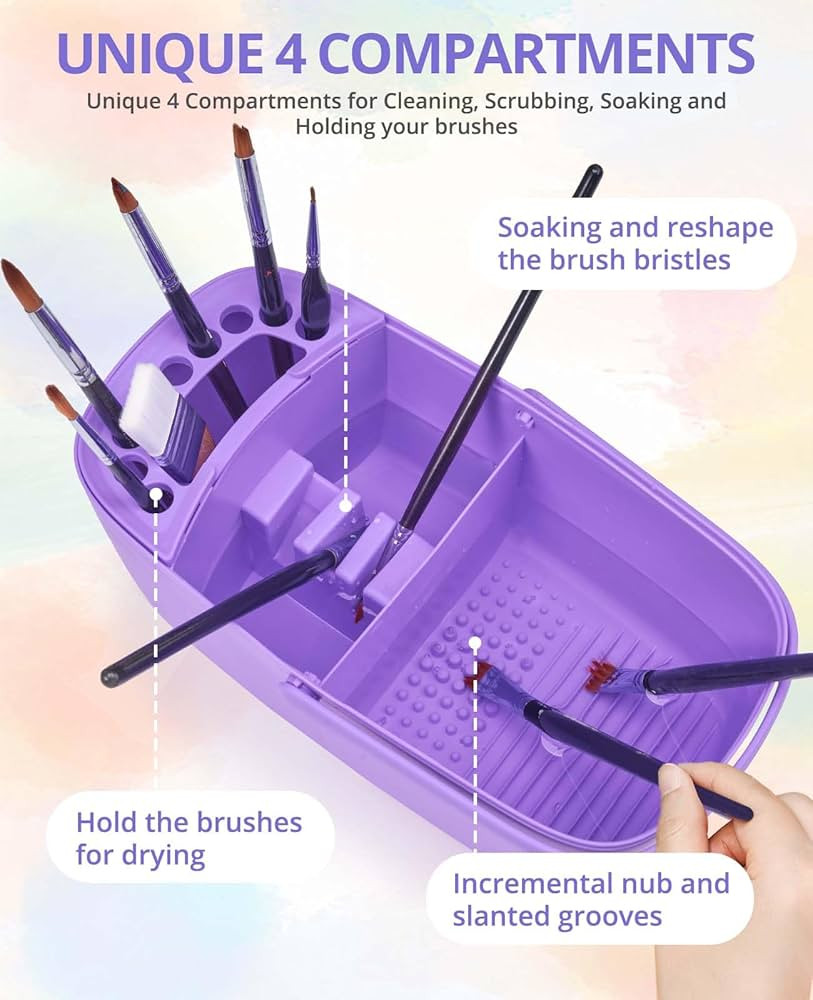 UNIQUE 4 COMPARTMENTS

Unique 4 Compartments for Cleaning, Scrubbing, Soaking and Holding your brushes

Soaking and reshape the brush bristles

Hold the brushes for drying

Incremental nub and slanted grooves