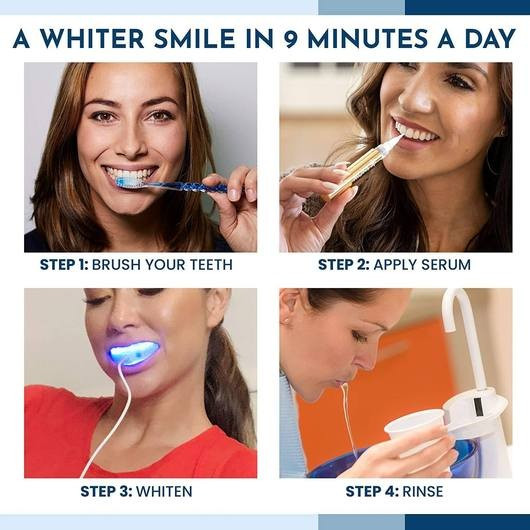 A WHITER SMILE IN 9 MINUTES A DAY

STEP 1: BRUSH YOUR TEETH

STEP 2: APPLY SERUM

STEP 3: WHITEN

STEP 4: RINSE