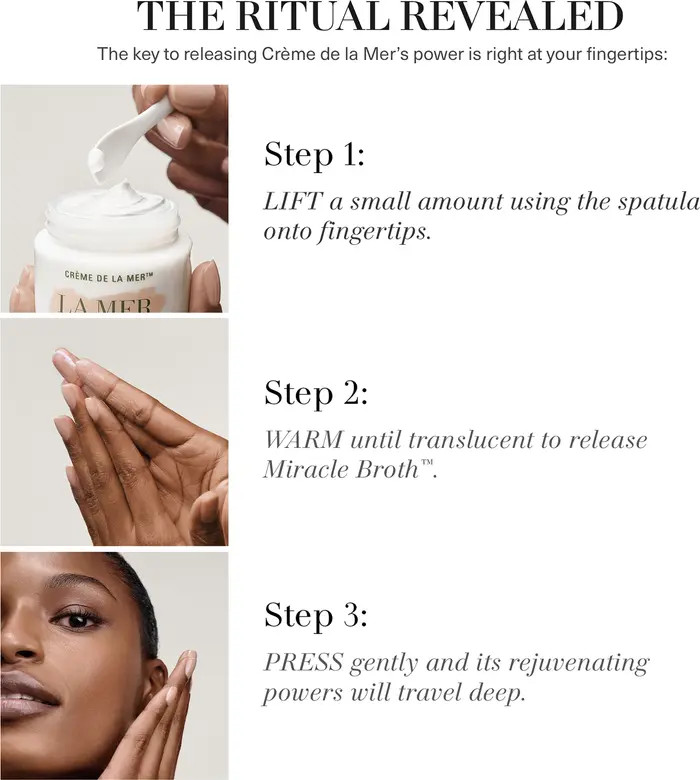 THE RITUAL REVEALED

The key to releasing Crème de la Mer's power is right at your fingertips:

CRÈME DE LA MER™

LA MER

Step 1:

LIFT a small amount using the spatula onto fingertips.

Step 2:

WARM until translucent to release Miracle Broth™.

Step 3:

PRESS gently and its rejuvenating powers will travel deep.