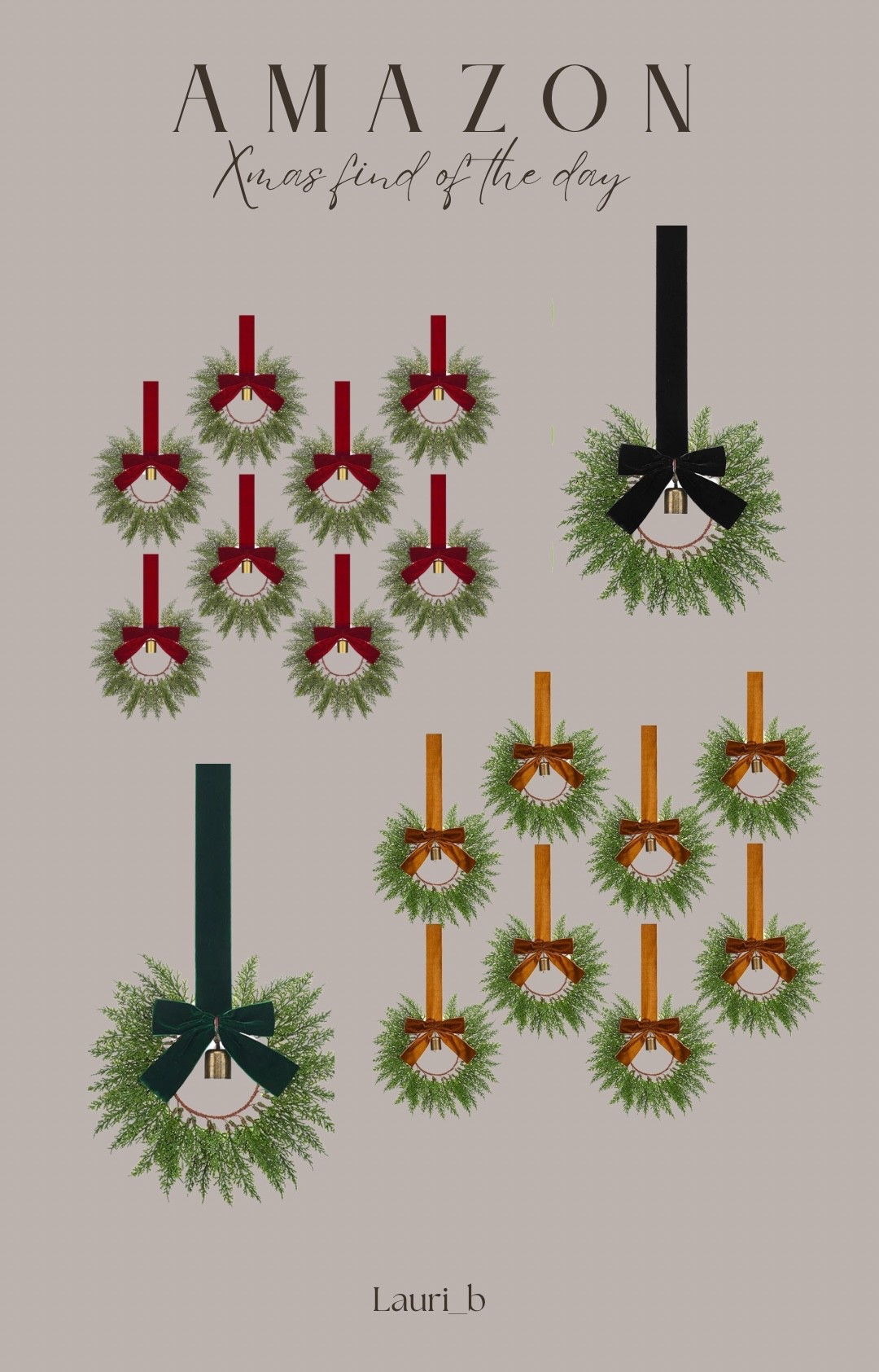 AMAZON
Xmas find of the day

Lauri_b