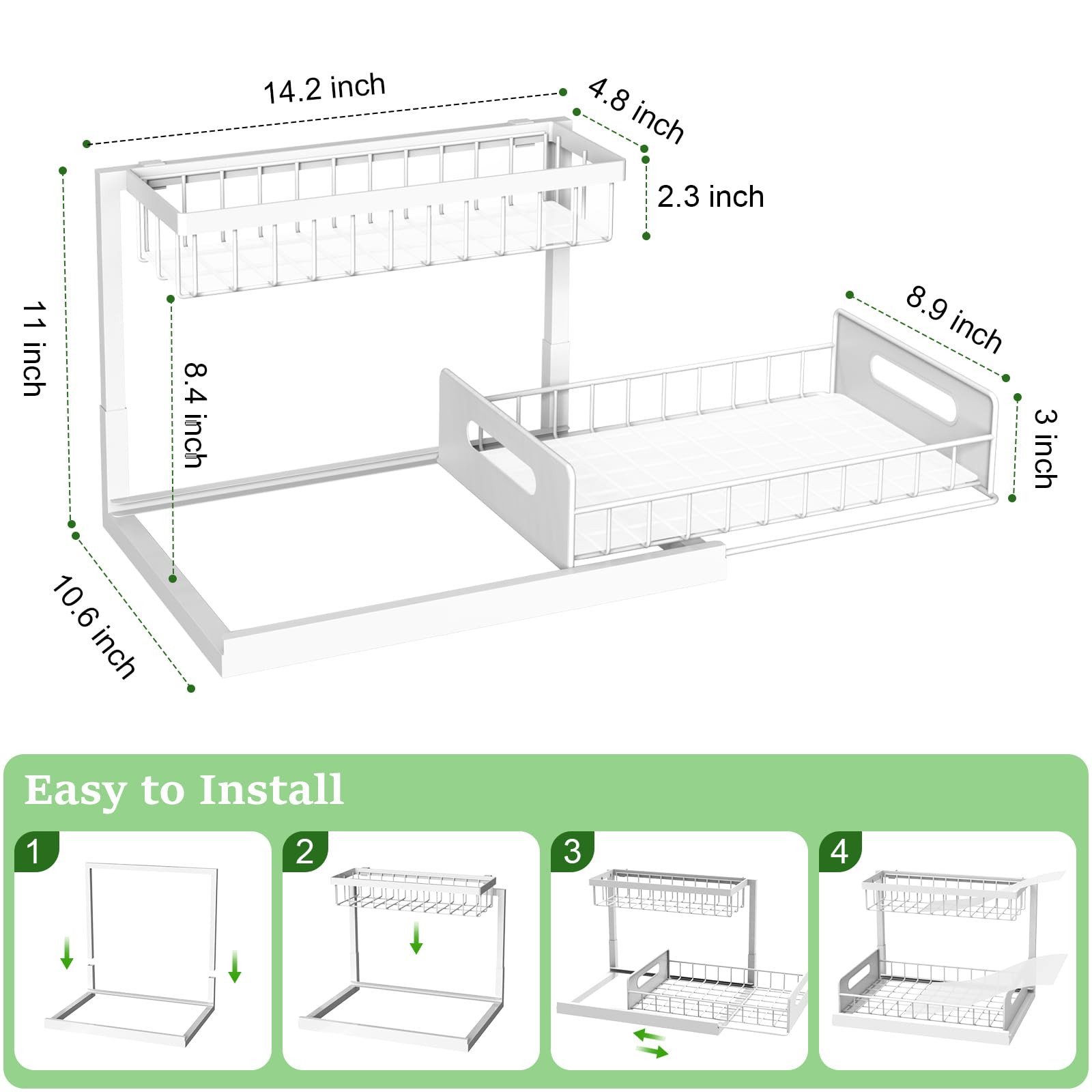 14.2 inch
4.8 inch
2.3 inch
11 inch
8.4 inch
8.9 inch
3 inch
10.6 inch

Easy to Install

1
2
3
4