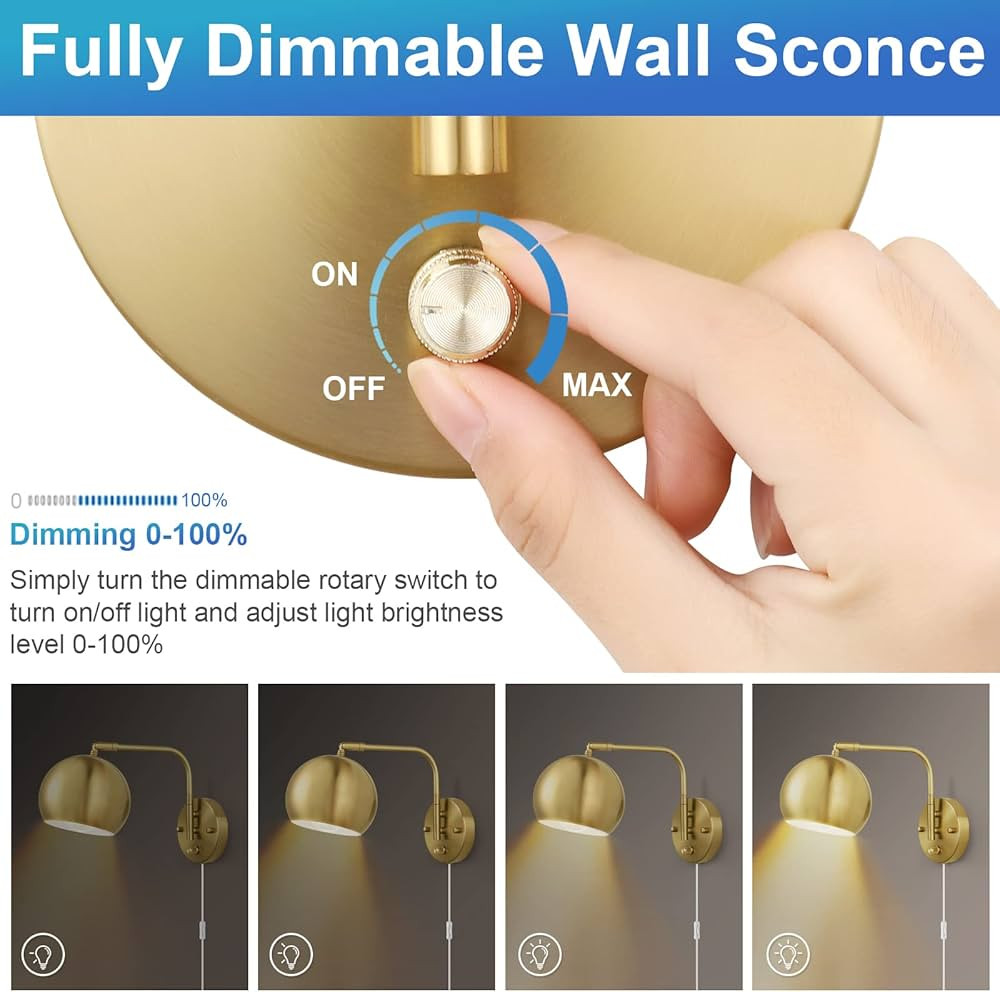 Fully Dimmable Wall Sconce

ON

OFF

MAX

0 100%

Dimming 0-100%

Simply turn the dimmable rotary switch to turn on/off light and adjust light brightness level 0-100%