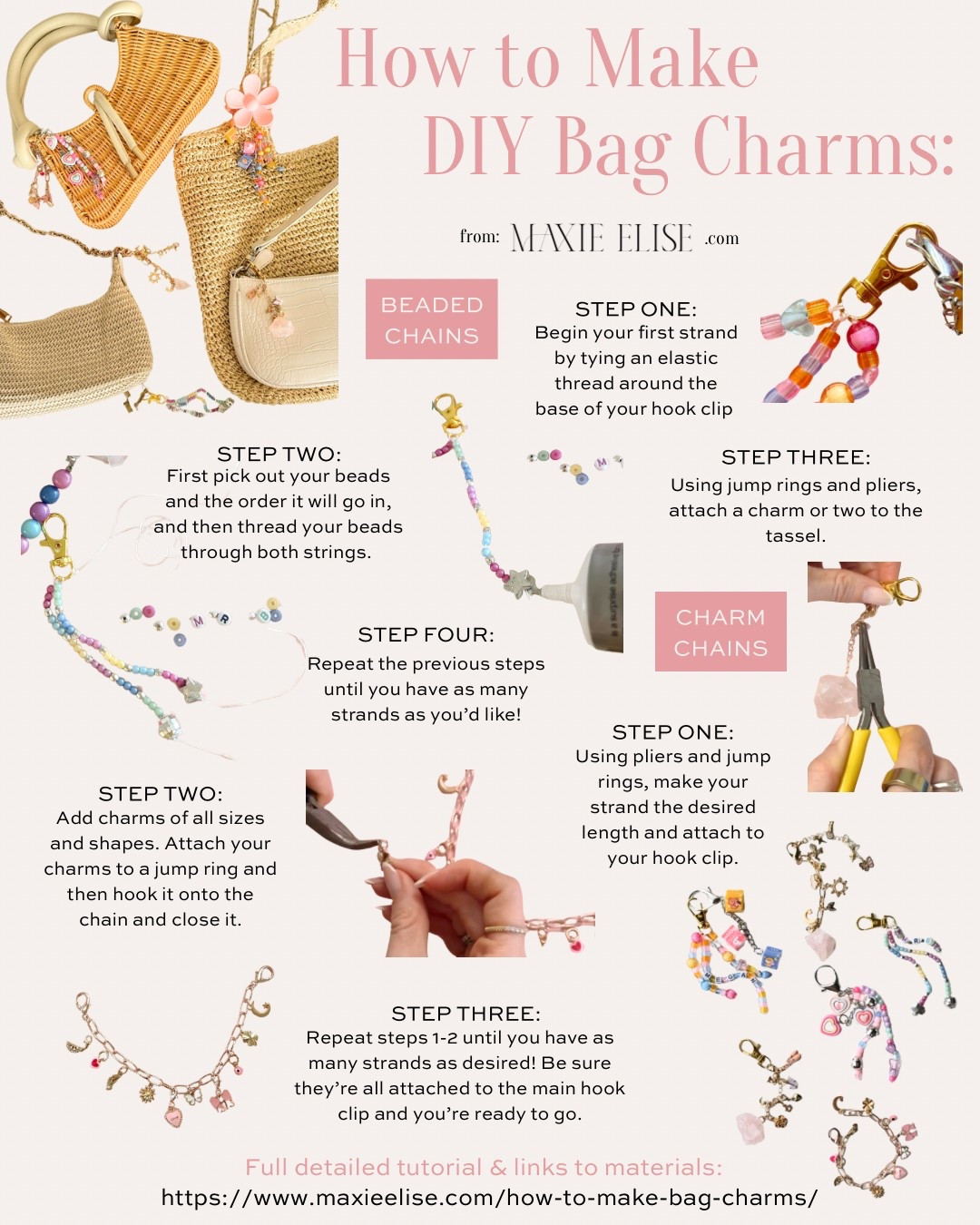 How to Make DIY Bag Charms:

from: MAXIE ELISE .com

BEADED CHAINS

STEP ONE:
Begin your first strand by tying an elastic thread around the base of your hook clip

STEP TWO:
First pick out your beads and the order it will go in, and then thread your beads through both strings.

STEP THREE:
Using jump rings and pliers, attach a charm or two to the tassel.

STEP FOUR:
Repeat the previous steps until you have as many strands as you'd like!

CHARM CHAINS

STEP ONE:
Using pliers and jump rings, make your strand the desired length and attach to your hook clip.

STEP TWO:
Add charms of all sizes and shapes. Attach your charms to a jump ring and then hook it onto the chain and close it.

STEP THREE:
Repeat steps 1-2 until you have as many strands as desired! Be sure they're all attached to the main hook clip and you're ready to go.

Full detailed tutorial & links to materials:
https://www.maxieelise.com/how-to-make-bag-charms/