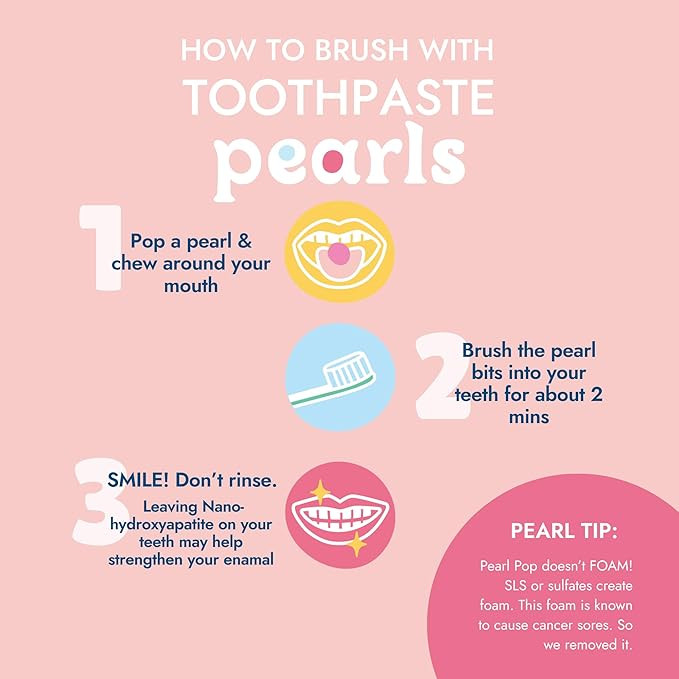 HOW TO BRUSH WITH TOOTHPASTE pearls

1 Pop a pearl & chew around your mouth

2 Brush the pearl bits into your teeth for about 2 mins

3 SMILE! Don't rinse.

Leaving Nano-hydroxyapatite on your teeth may help strengthen your enamal

PEARL TIP:

Pearl Pop doesn't FOAM! SLS or sulfates create foam. This foam is known to cause cancer sores. So we removed it.