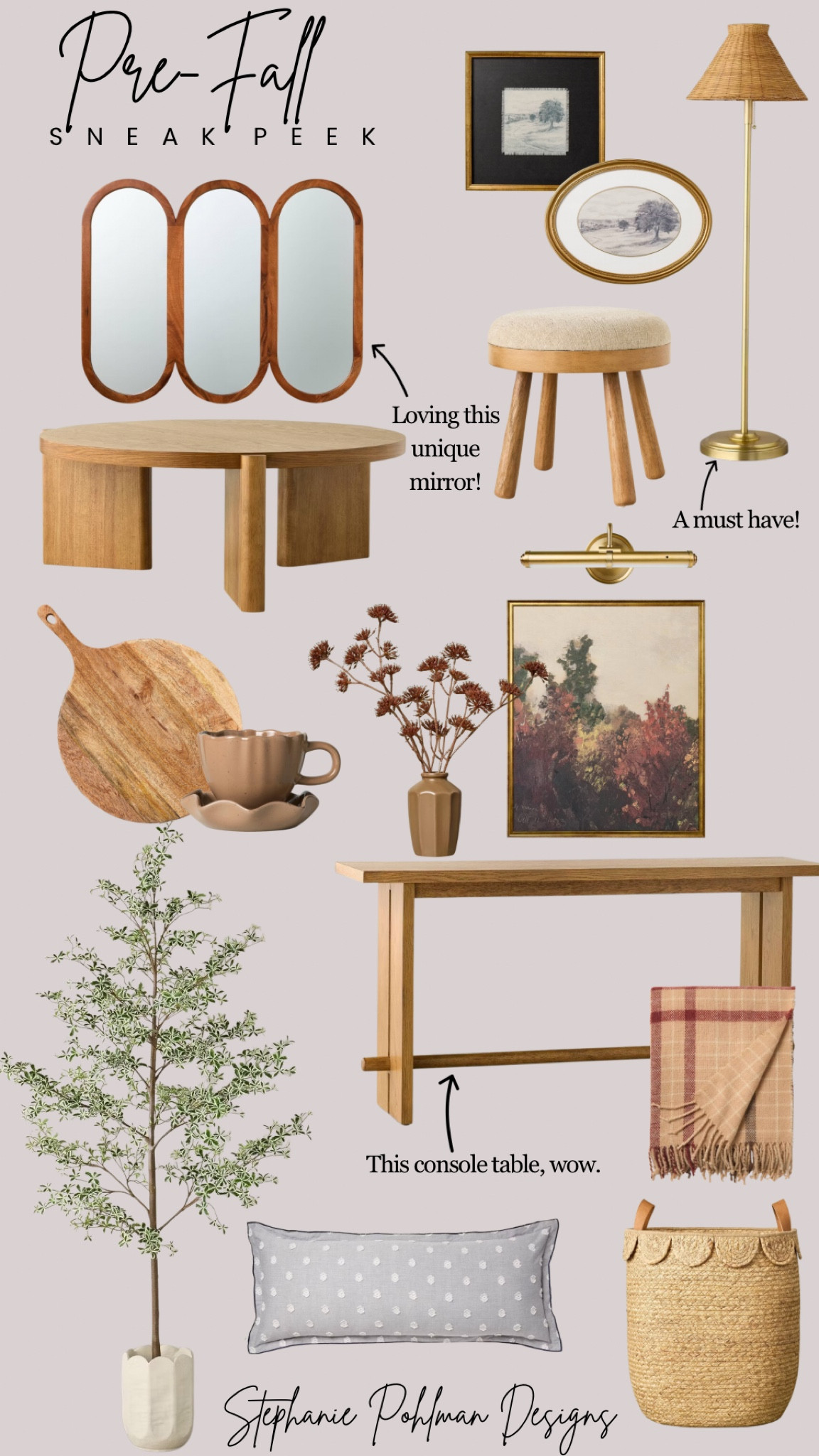 Pre-Fall
SNEAK PEEK

Loving this unique mirror!

A must have!

This console table, wow.

Stephanie Pohlman Designs