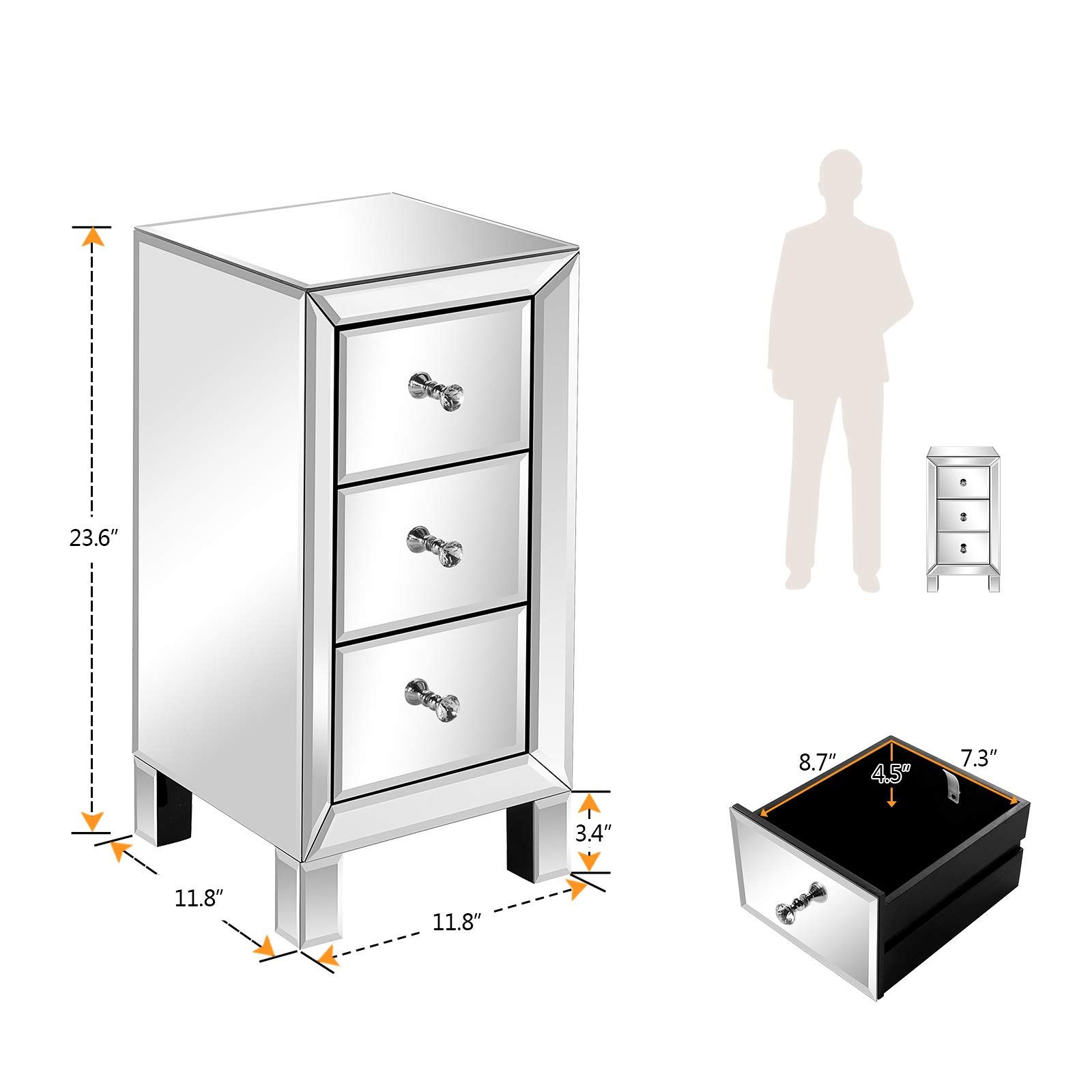 23.6″

3.4″

11.8″

11.8″

8.7″

4.5″

7.3″