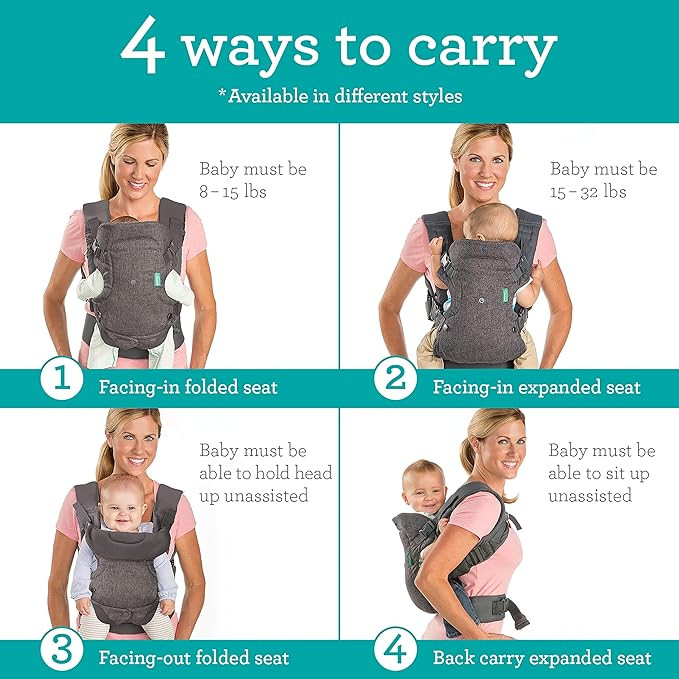 4 ways to carry
*Available in different styles

Baby must be 8 – 15 lbs

1 Facing-in folded seat

Baby must be 15 – 32 lbs

2 Facing-in expanded seat

Baby must be able to hold head up unassisted

3 Facing-out folded seat

Baby must be able to sit up unassisted

4 Back carry expanded seat