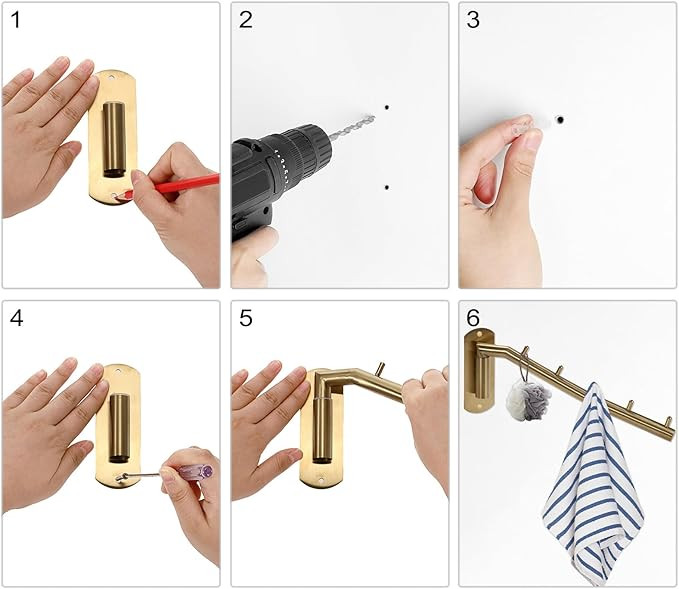 1

2

3

4

5

6