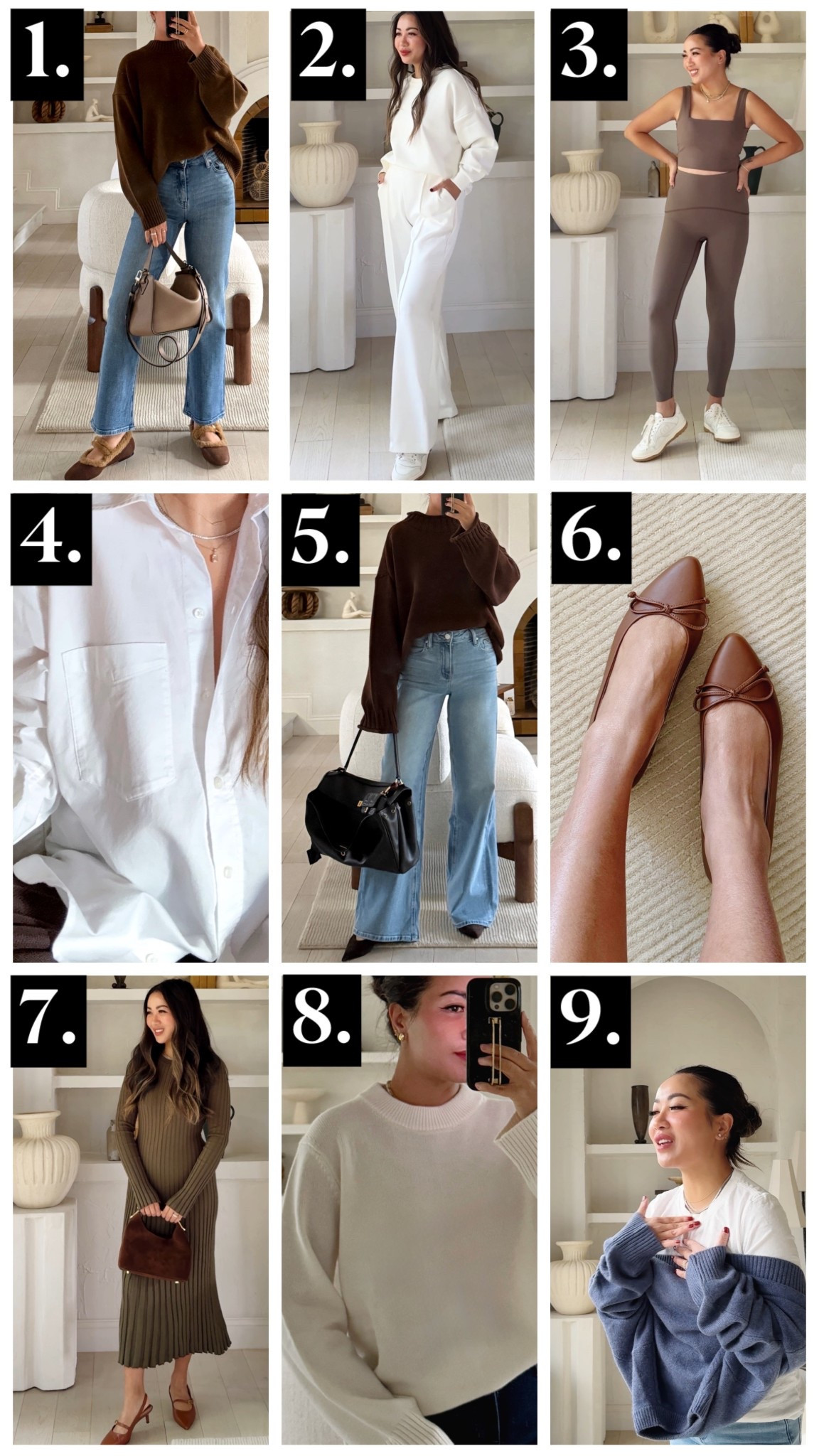 1.

2.

3.

4.

5.

6.

7.

8.

9.