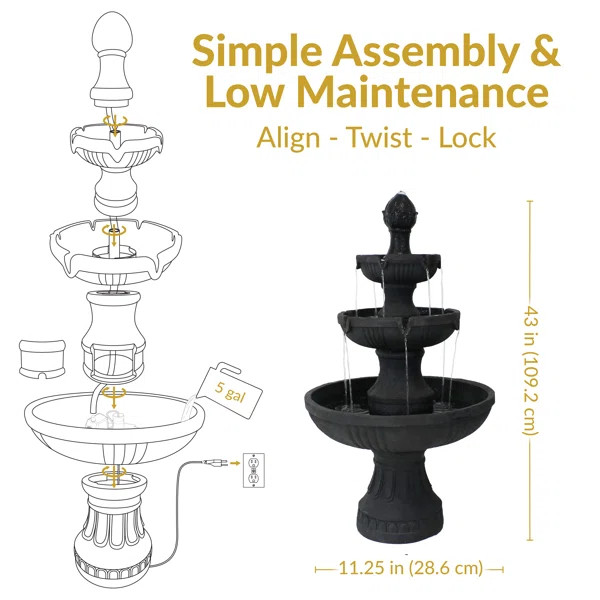 Simple Assembly & Low Maintenance

Align - Twist - Lock

5 gal

43 in (109.2 cm)

11.25 in (28.6 cm)