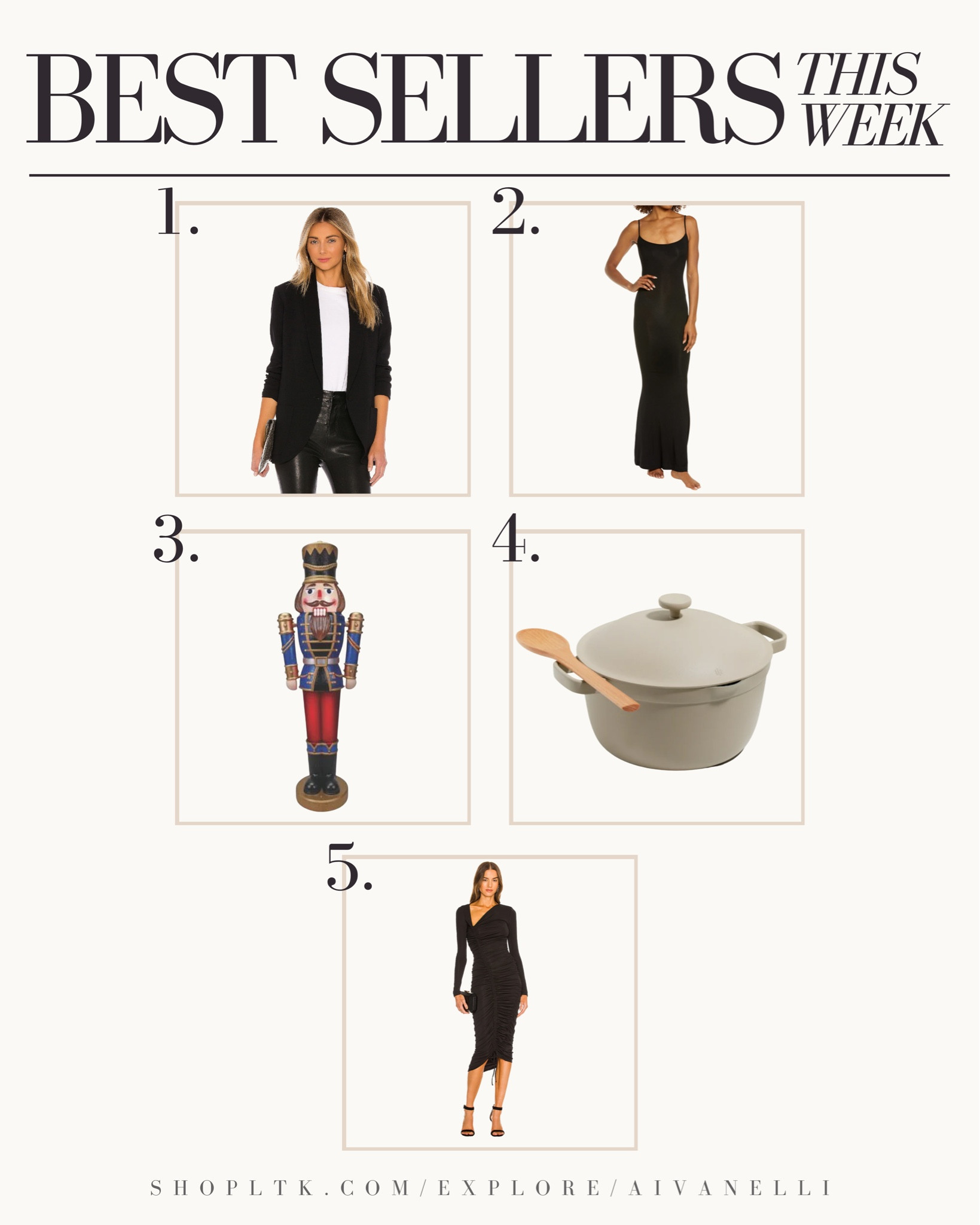 BEST SELLERS THIS WEEK

1.

2.

3.

4.

5.

SHOPLTK.COM/EXPLORE/AIVANELLI