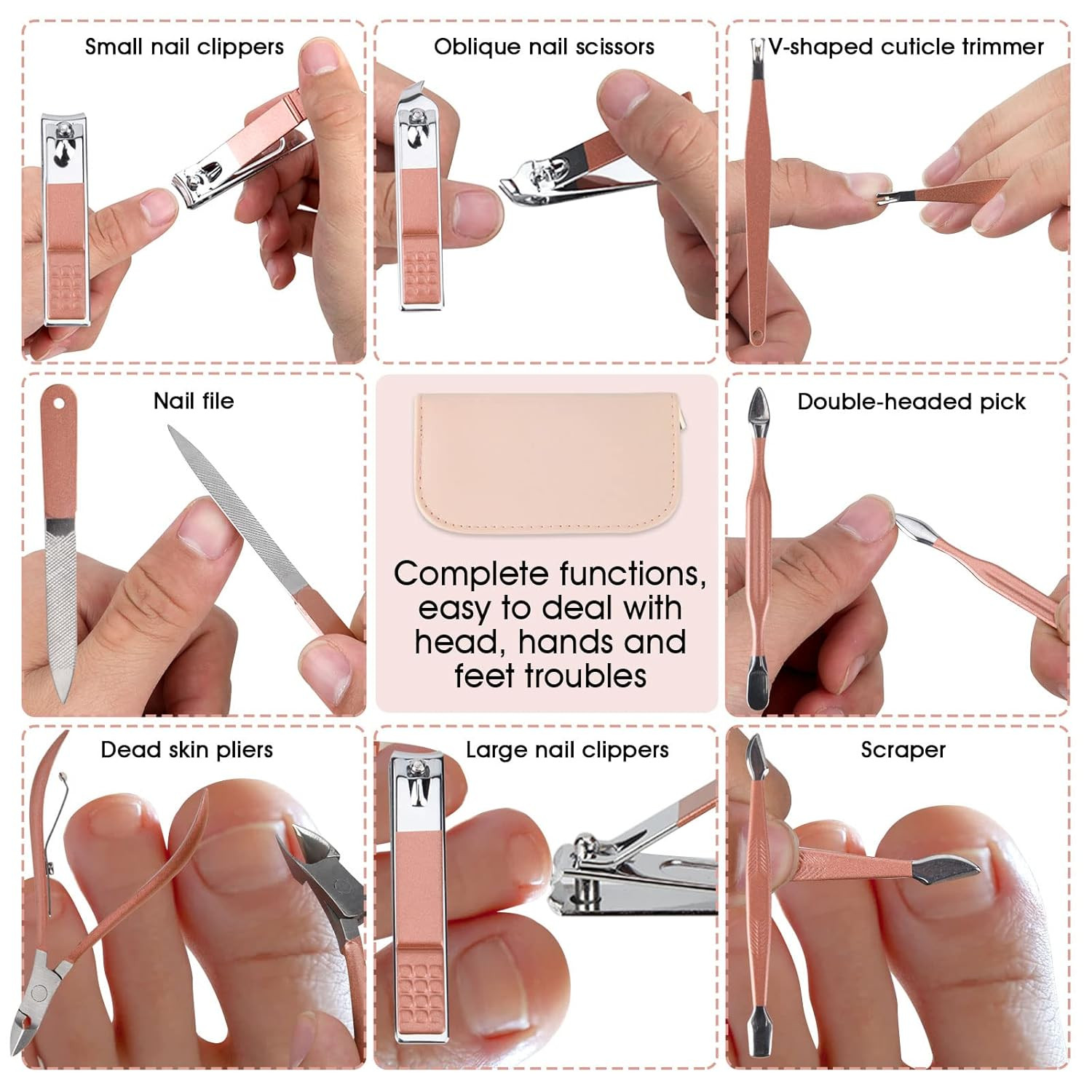 Small nail clippers

Oblique nail scissors

V-shaped cuticle trimmer

Nail file

Complete functions, easy to deal with head, hands and feet troubles

Double-headed pick

Dead skin pliers

Large nail clippers

Scraper