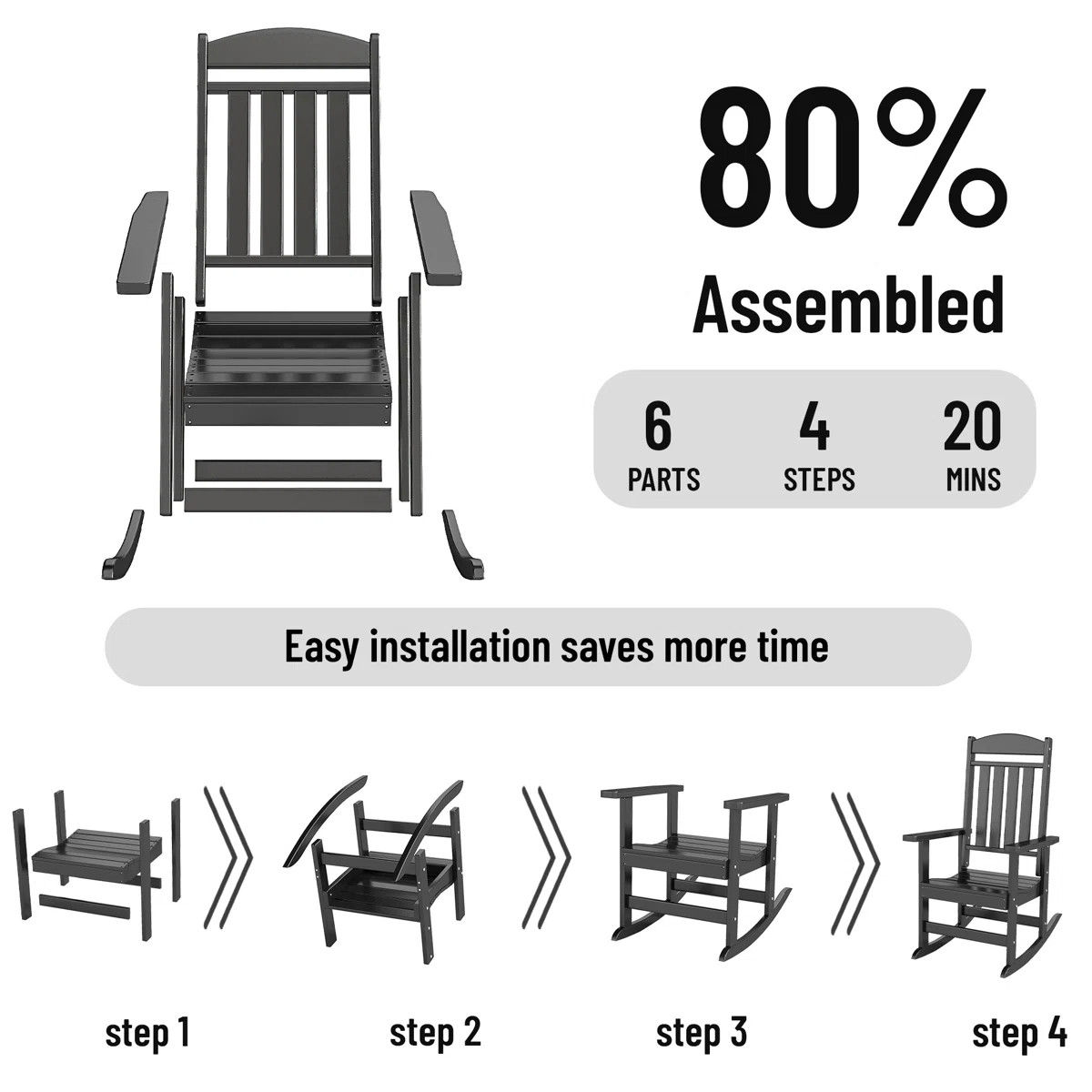 80%
Assembled

6
PARTS

4
STEPS

20
MINS

Easy installation saves more time

step 1

step 2

step 3

step 4