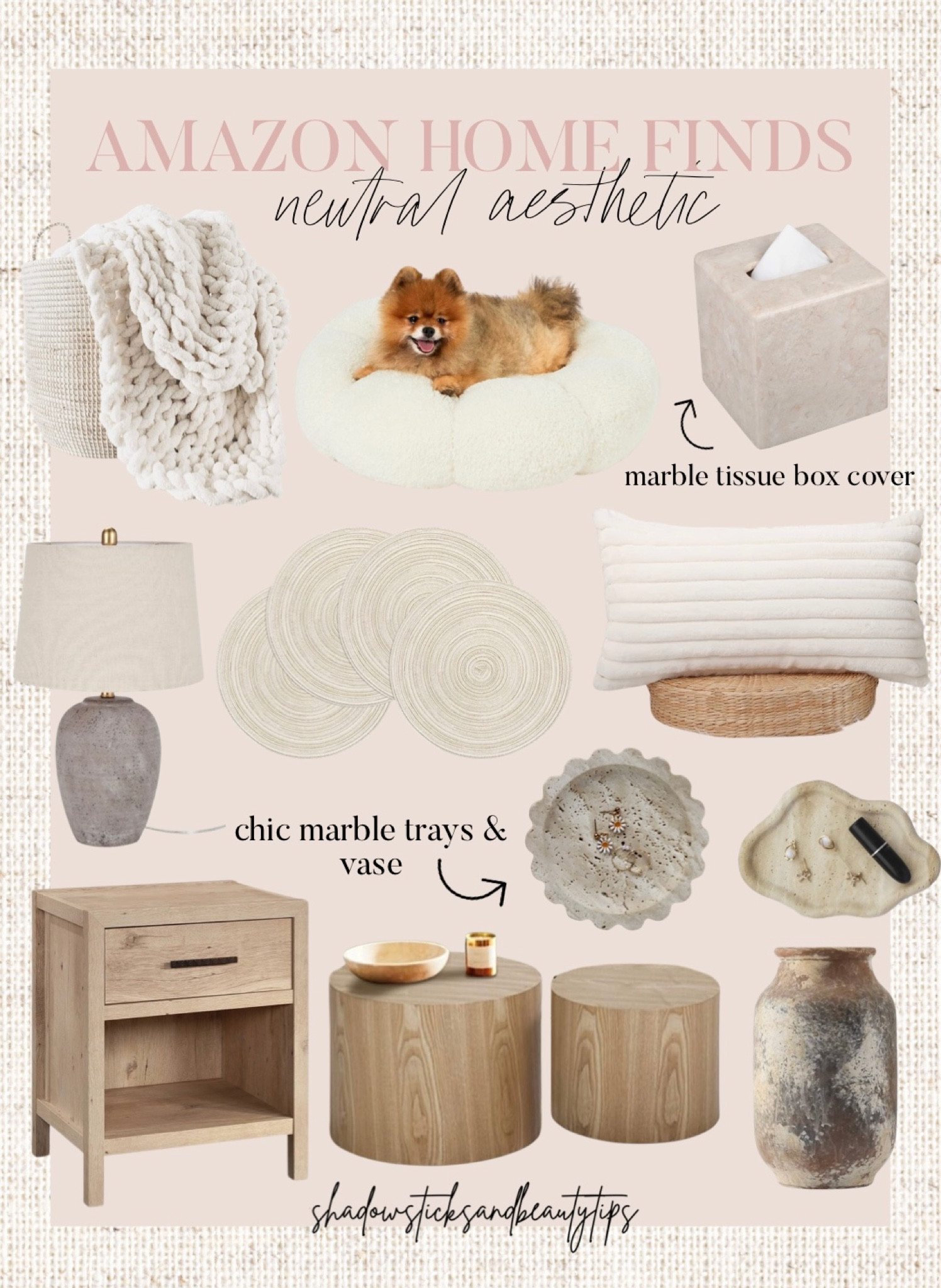 AMAZON HOME FINDS
neutral aesthetic

marble tissue box cover

chic marble trays & vase

shadowsticksandbeautytips