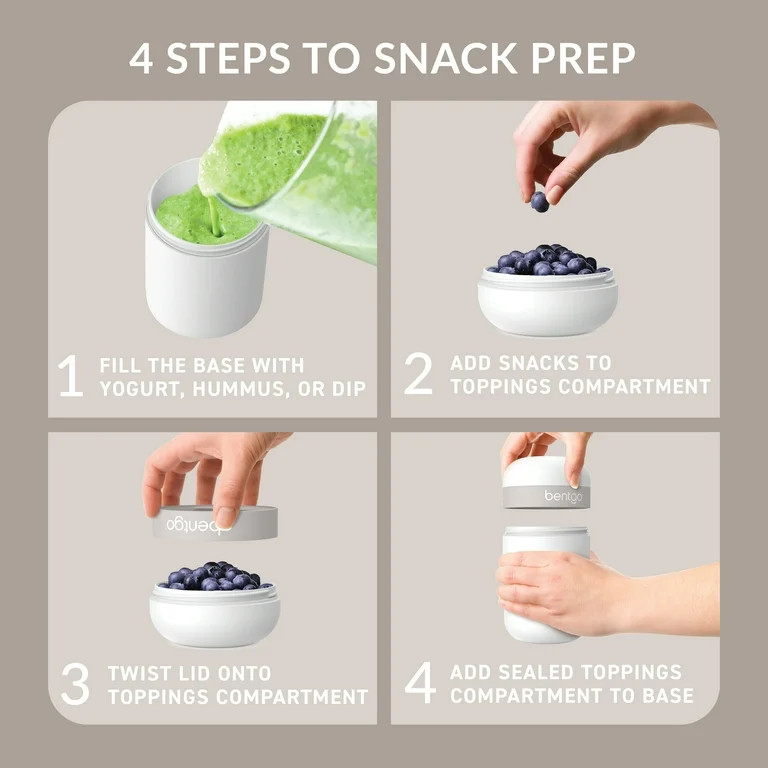 4 STEPS TO SNACK PREP

1 FILL THE BASE WITH YOGURT, HUMMUS, OR DIP

2 ADD SNACKS TO TOPPINGS COMPARTMENT

bentgo

3 TWIST LID ONTO TOPPINGS COMPARTMENT

bentgo

4 ADD SEALED TOPPINGS COMPARTMENT TO BASE