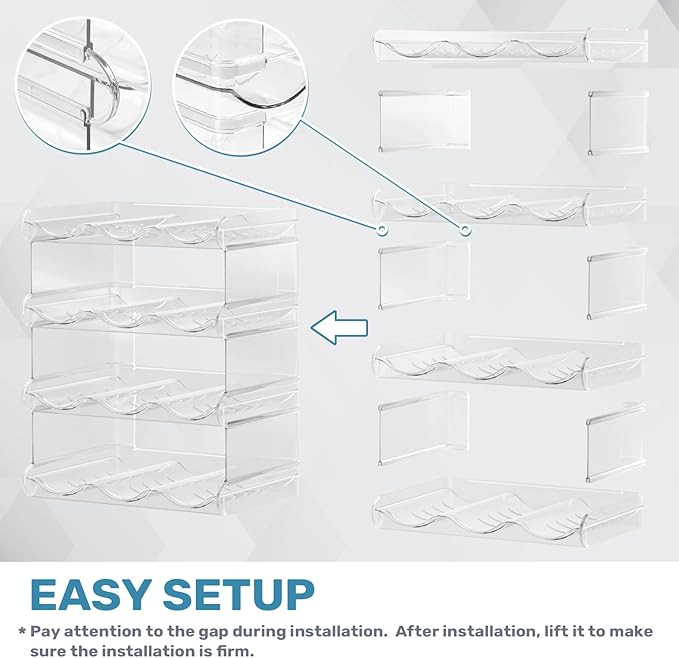 EASY SETUP

* Pay attention to the gap during installation. After installation, lift it to make sure the installation is firm.