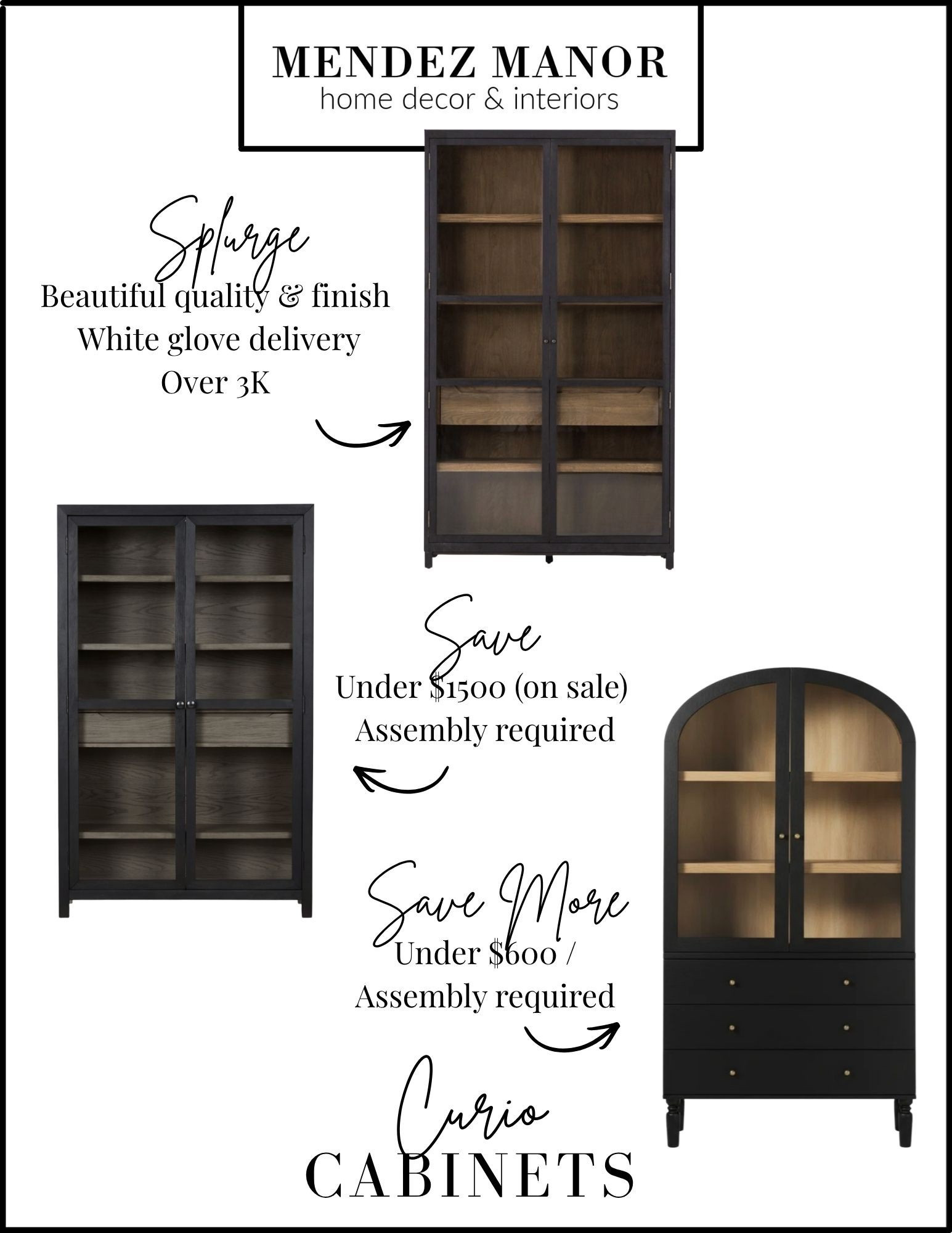 MENDEZ MANOR
home decor & interiors

Splurge
Beautiful quality & finish
White glove delivery
Over 3K

Save
Under $1500 (on sale)
Assembly required

Save More
Under $600 /
Assembly required

Curio
CABINETS