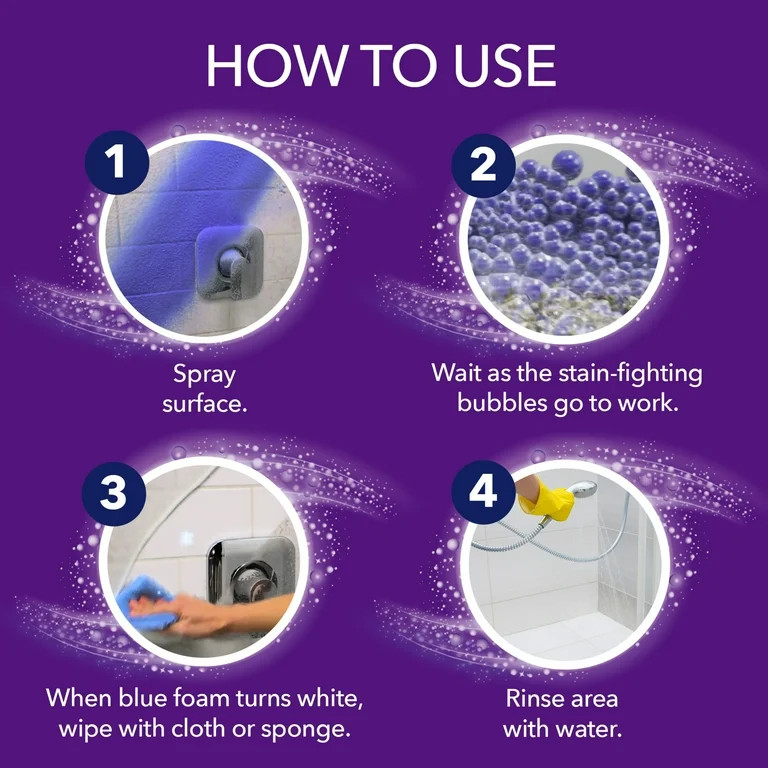 HOW TO USE

1

Spray surface.

2

Wait as the stain-fighting bubbles go to work.

3

When blue foam turns white, wipe with cloth or sponge.

4

Rinse area with water.