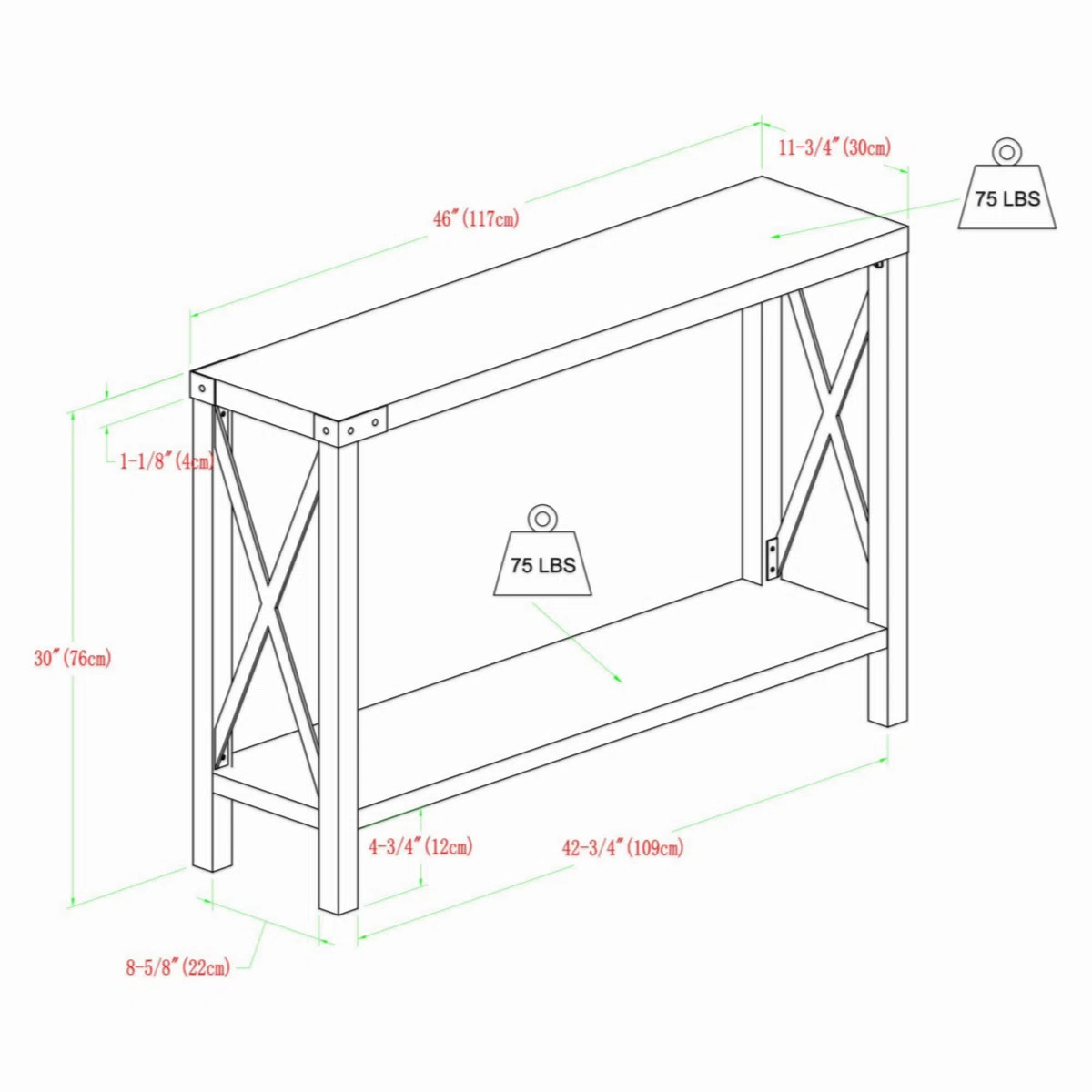 11-3/4″(30cm)

75 LBS

46″(117cm)

1-1/8″(4cm)

75 LBS

30″(76cm)

4-3/4″(12cm)

42-3/4″(109cm)

8-5/8″(22cm)